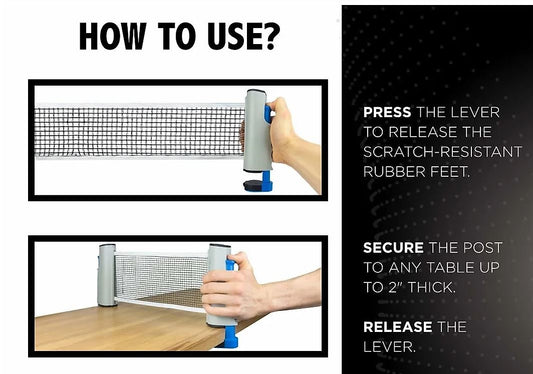 HOW TO USE?

PRESS THE LEVER TO RELEASE THE SCRATCH-RESISTANT RUBBER FEET.

SECURE THE POST TO ANY TABLE UP TO 2" THICK.

RELEASE THE LEVER.