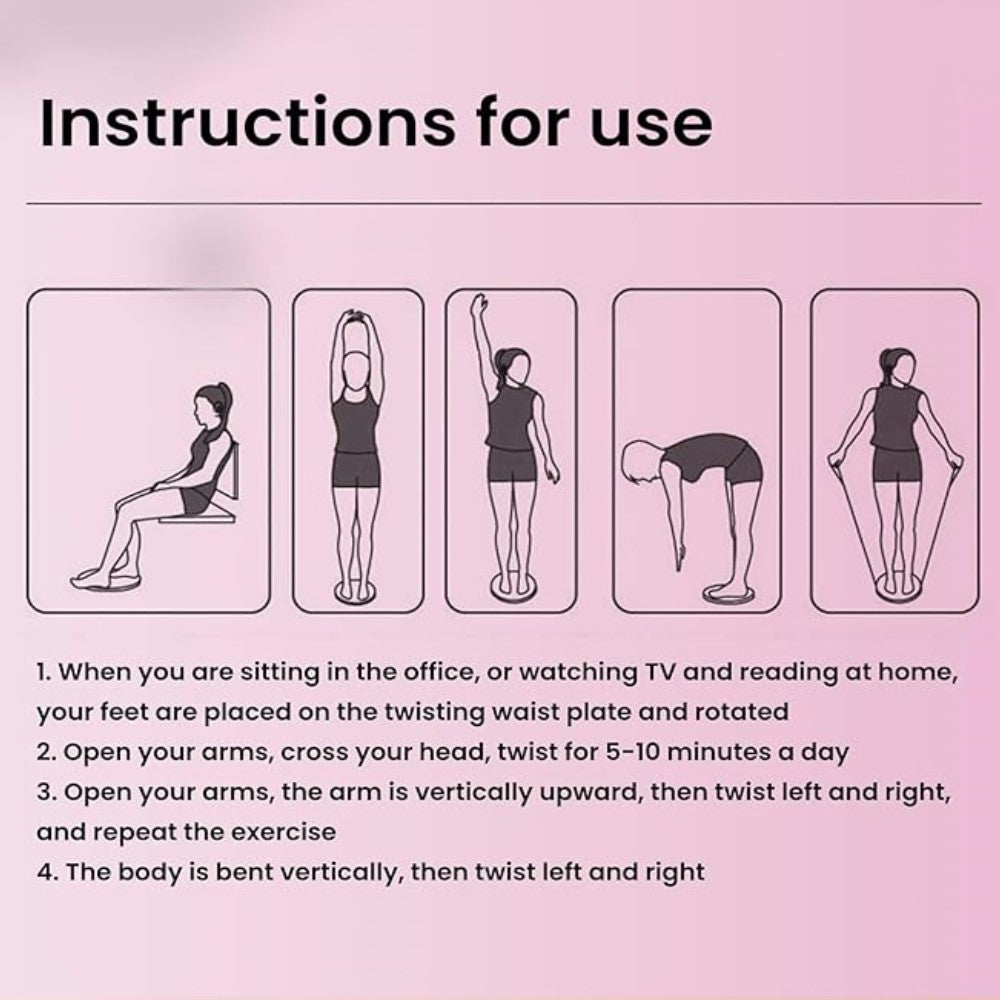 Instructions for use

1. When you are sitting in the office, or watching TV and reading at home, your feet are placed on the twisting waist plate and rotated
2. Open your arms, cross your head, twist for 5-10 minutes a day
3. Open your arms, the arm is vertically upward, then twist left and right, and repeat the exercise
4. The body is bent vertically, then twist left and right