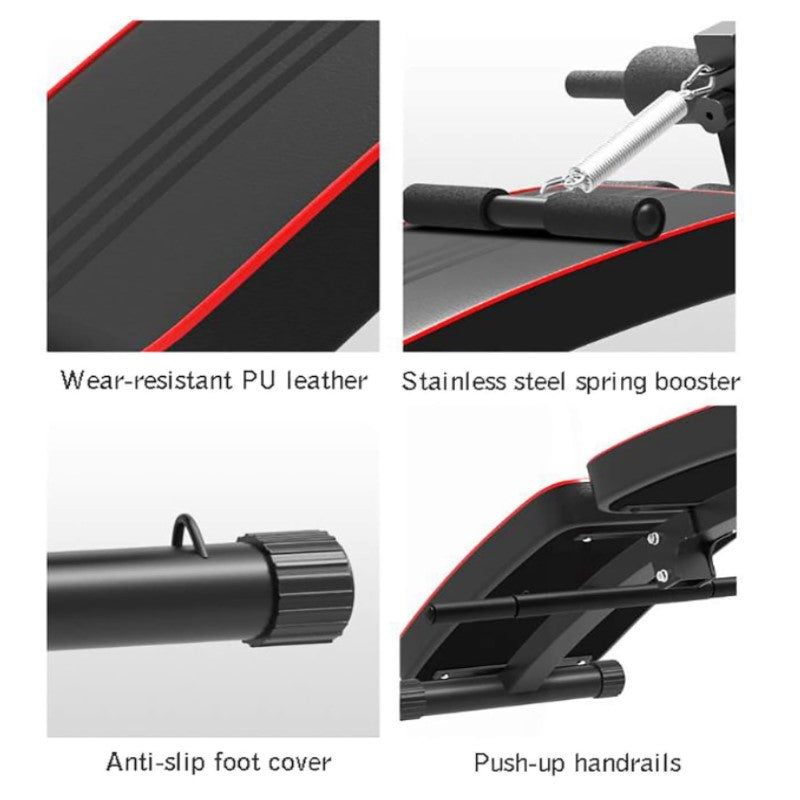 Wear-resistant PU leather

Stainless steel spring booster

Anti-slip foot cover

Push-up handrails