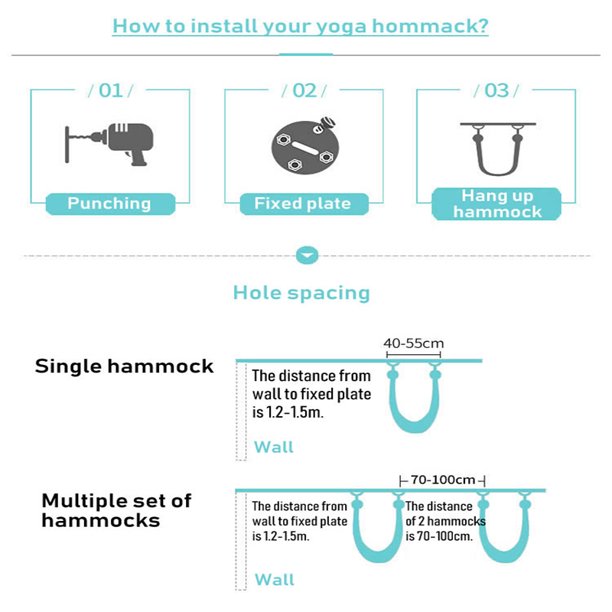 How to install your yoga hommack?

/ 01 /

Punching

/ 02 /

Fixed plate

/ 03 /

Hang up hammock

Hole spacing

Single hammock

40-55cm

The distance from wall to fixed plate is 1.2-1.5m.

Wall

Multiple set of hammocks

70-100cm

The distance from wall to fixed plate is 1.2-1.5m.

The distance of 2 hammocks is 70-100cm.

Wall