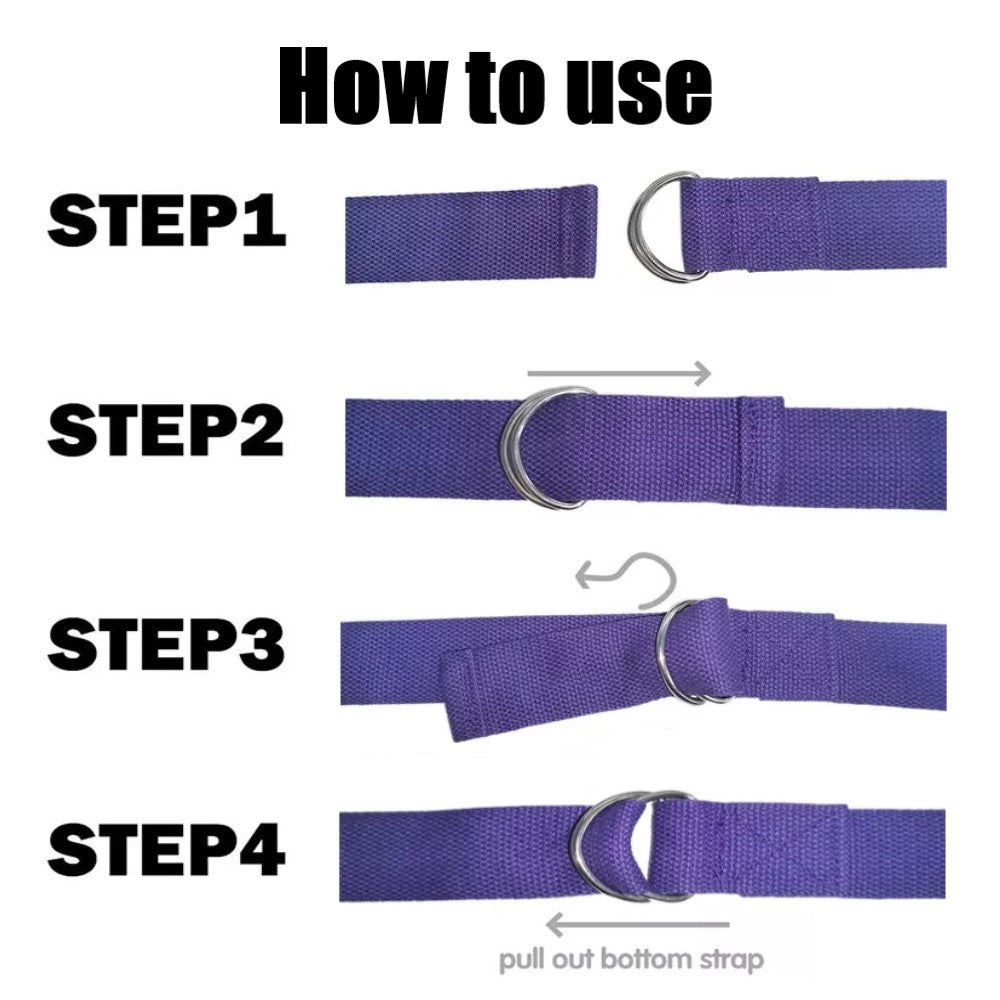 How to use

STEP1

STEP2

STEP3

STEP4

pull out bottom strap