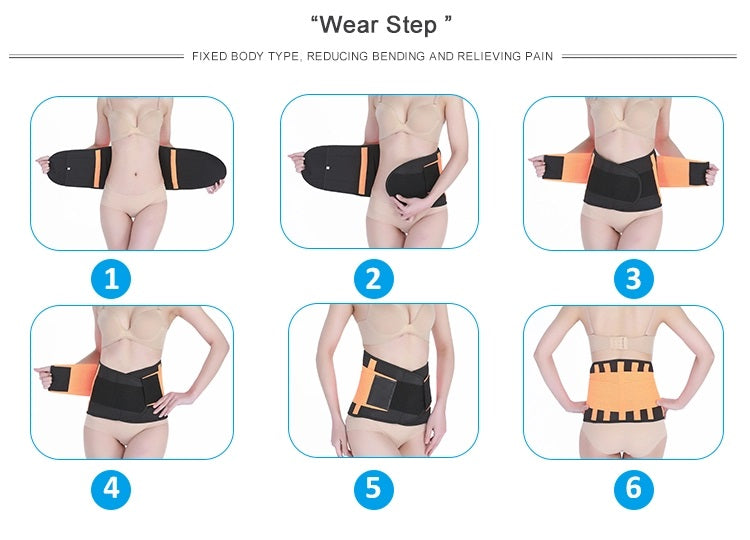 “Wear Step ”

FIXED BODY TYPE, REDUCING BENDING AND RELIEVING PAIN

1

2

3

4

5

6