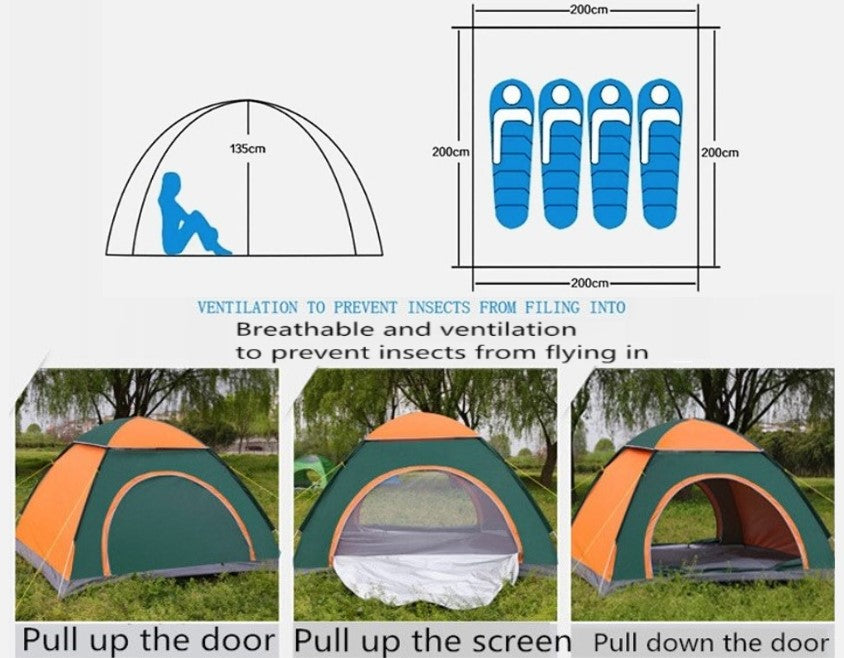 135cm

200cm

200cm

200cm

200cm

VENTILATION TO PREVENT INSECTS FROM FILING INTO

Breathable and ventilation to prevent insects from flying in

Pull up the door Pull up the screen Pull down the door