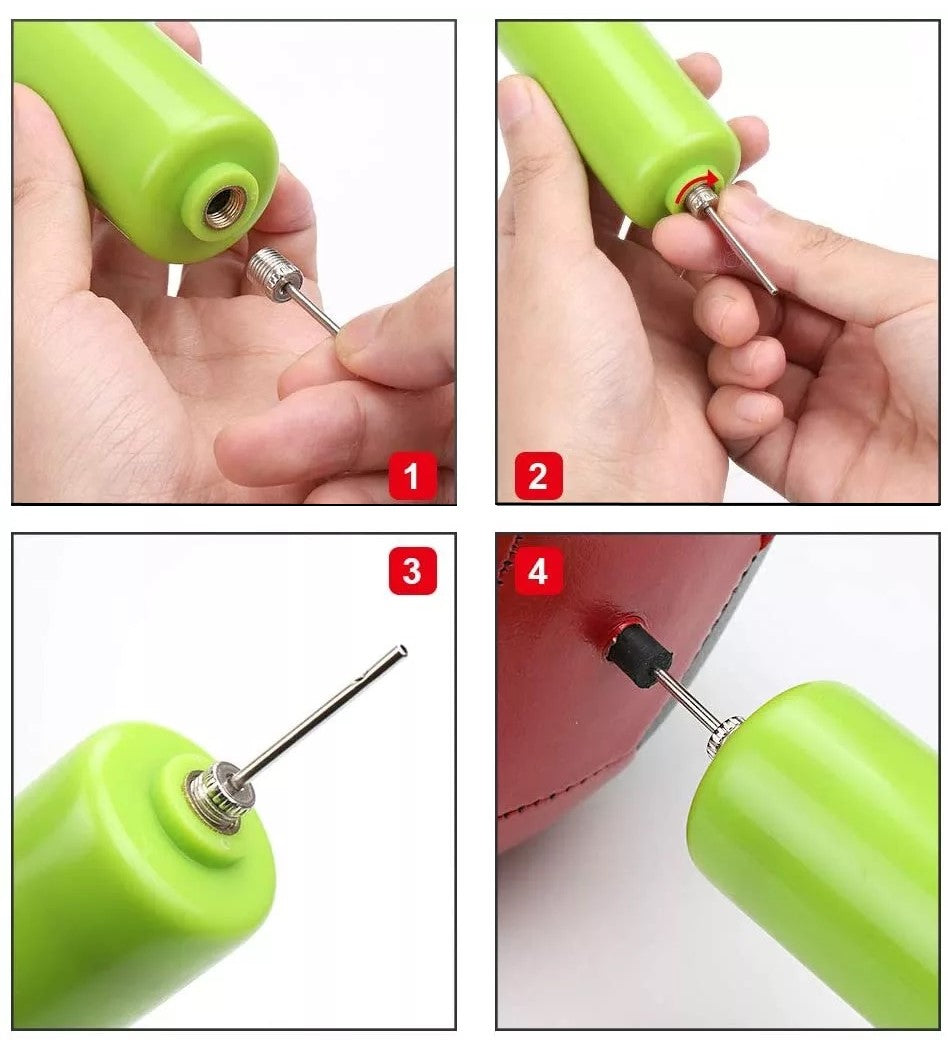 1

2

3

4