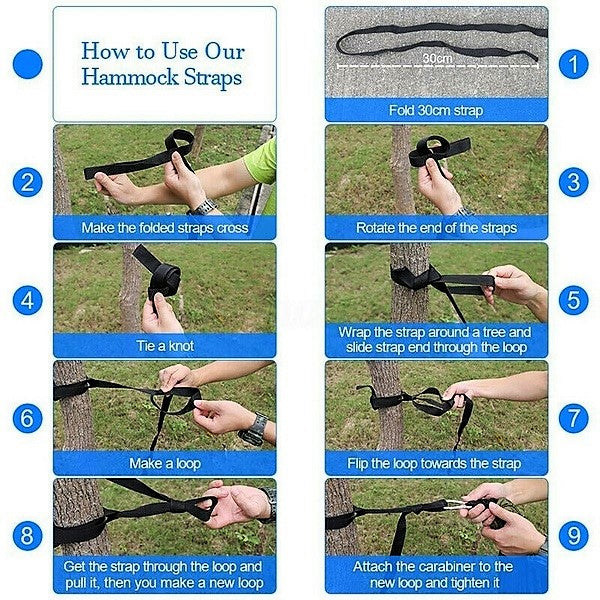 How to Use Our Hammock Straps

1

30cm

Fold 30cm strap

2

Make the folded straps cross

3

Rotate the end of the straps

4

Tie a knot

5

Wrap the strap around a tree and slide strap end through the loop

6

Make a loop

7

Flip the loop towards the strap

8

Get the strap through the loop and pull it, then you make a new loop

9

Attach the carabiner to the new loop and tighten it