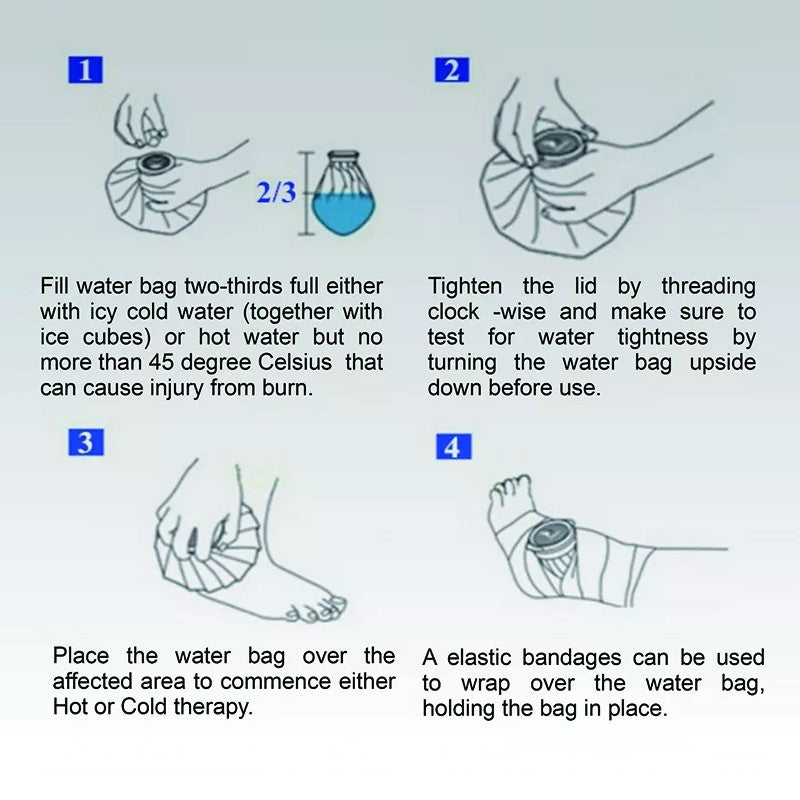 1

2/3

Fill water bag two-thirds full either with icy cold water (together with ice cubes) or hot water but no more than 45 degree Celsius that can cause injury from burn.

2

Tighten the lid by threading clock -wise and make sure to test for water tightness by turning the water bag upside down before use.

3

Place the water bag over the affected area to commence either Hot or Cold therapy.

4

A elastic bandages can be used to wrap over the water bag, holding the bag in place.