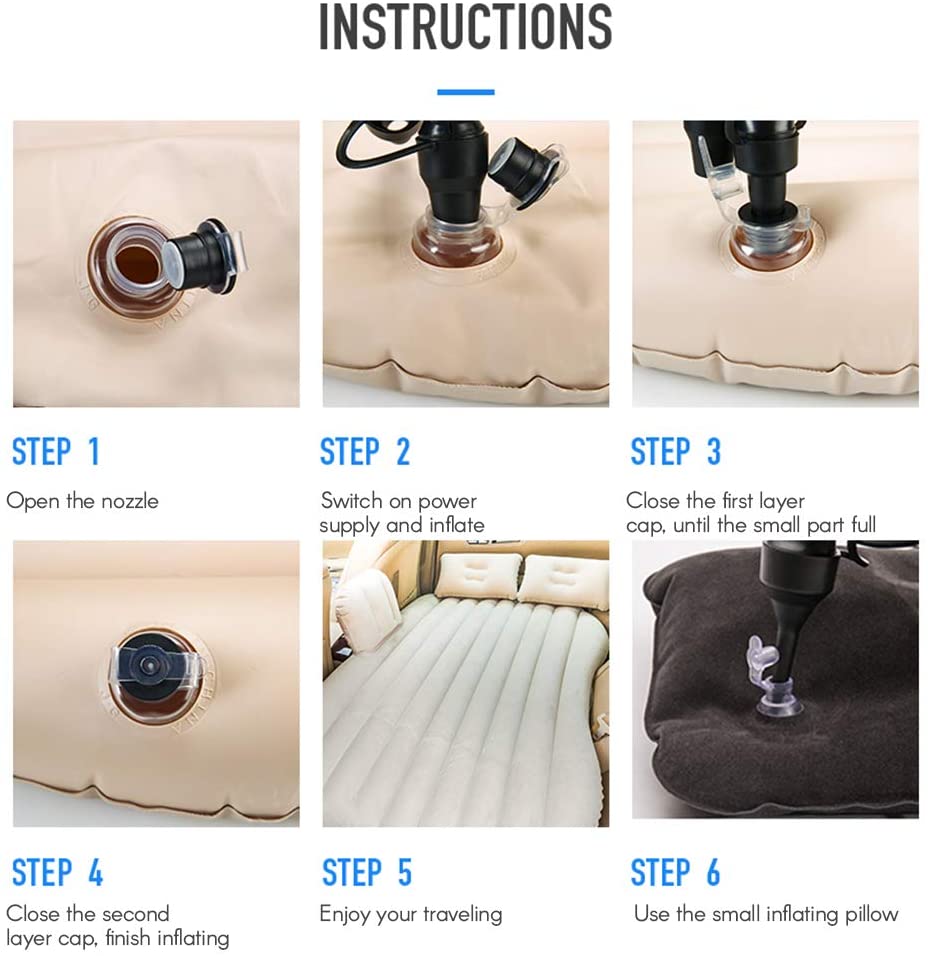 INSTRUCTIONS

STEP 1

Open the nozzle

STEP 2

Switch on power supply and inflate

STEP 3

Close the first layer cap, until the small part full

STEP 4

Close the second layer cap, finish inflating

STEP 5

Enjoy your traveling

STEP 6

Use the small inflating pillow