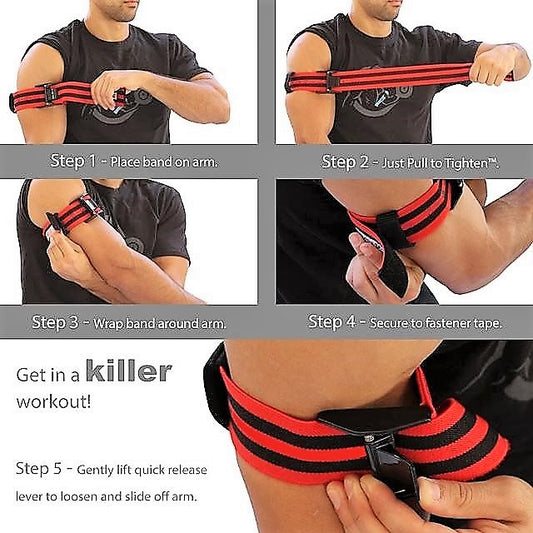 Step 1 - Place band on arm.

Step 2 - Just Pull to Tighten™.

Step 3 - Wrap band around arm.

Step 4 - Secure to fastener tape.

Get in a killer workout!

Step 5 - Gently lift quick release lever to loosen and slide off arm.