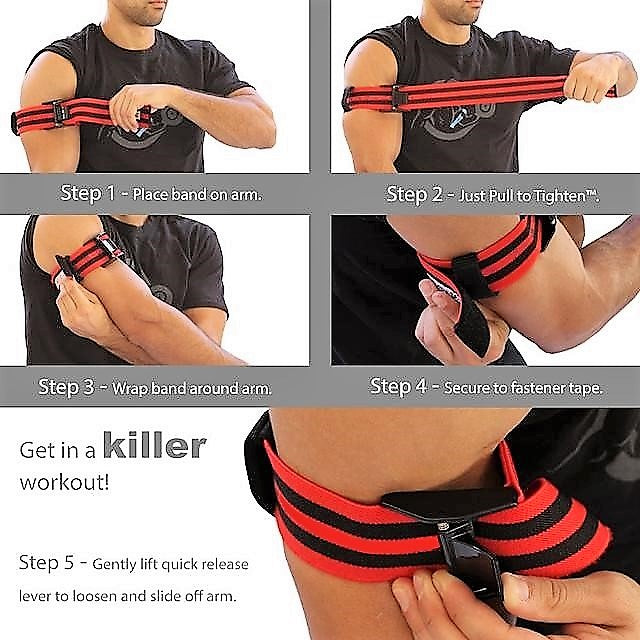 Step 1 - Place band on arm.

Step 2 - Just Pull to Tighten™.

Step 3 - Wrap band around arm.

Step 4 - Secure to fastener tape.

Get in a killer workout!

Step 5 - Gently lift quick release lever to loosen and slide off arm.