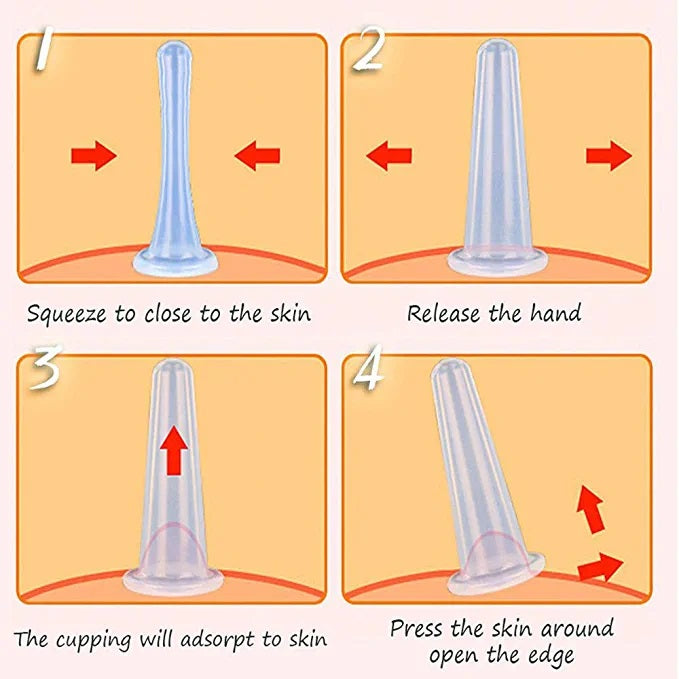 1

Squeeze to close to the skin

2

Release the hand

3

The cupping will adsorpt to skin

4

Press the skin around open the edge