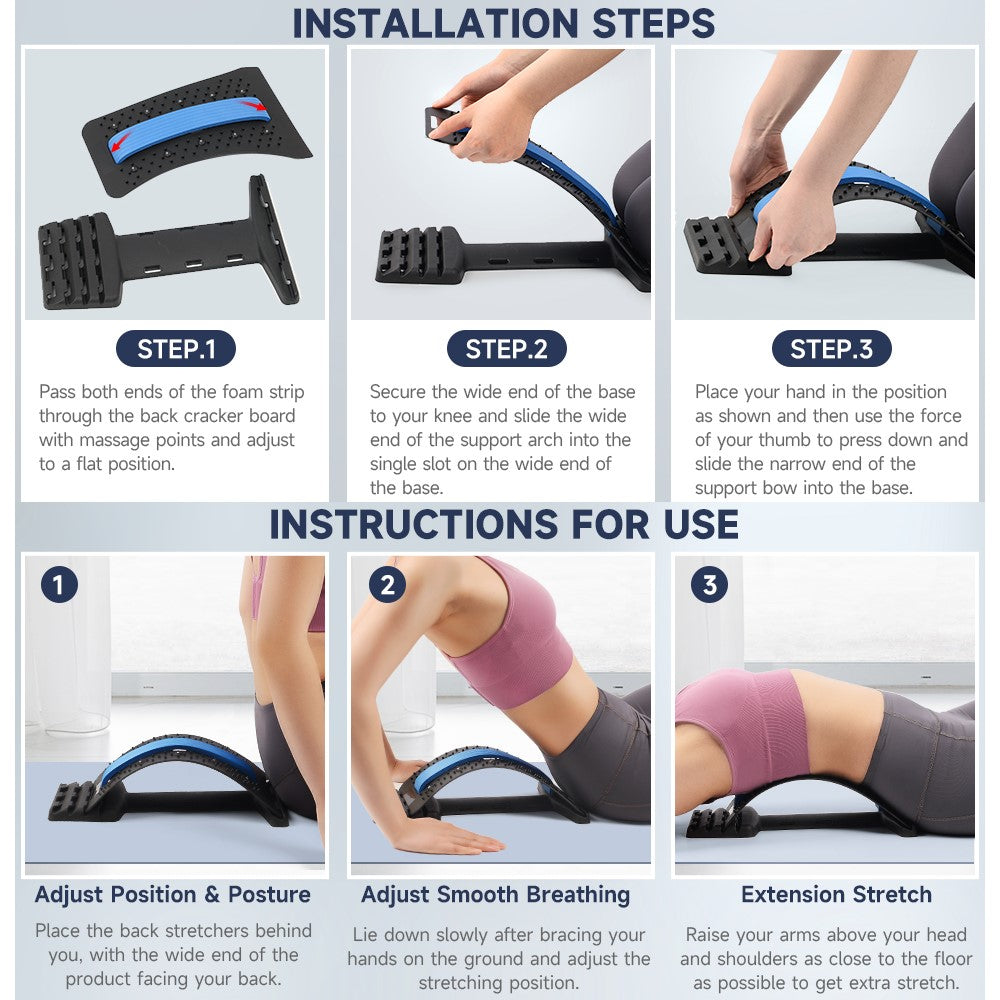 INSTALLATION STEPS

STEP.1

Pass both ends of the foam strip through the back cracker board with massage points and adjust to a flat position.

STEP.2

Secure the wide end of the base to your knee and slide the wide end of the support arch into the single slot on the wide end of the base.

STEP.3

Place your hand in the position as shown and then use the force of your thumb to press down and slide the narrow end of the support bow into the base.

INSTRUCTIONS FOR USE

1

Adjust Position & Posture

Place the back stretchers behind you, with the wide end of the product facing your back.

2

Adjust Smooth Breathing

Lie down slowly after bracing your hands on the ground and adjust the stretching position.

3

Extension Stretch

Raise your arms above your head and shoulders as close to the floor as possible to get extra stretch.