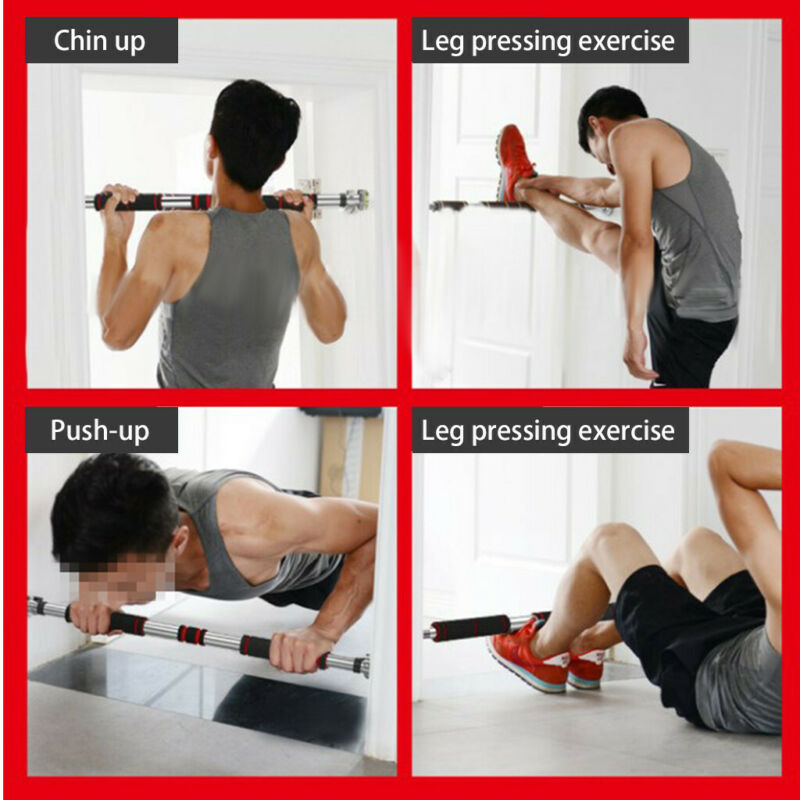 Chin up

Leg pressing exercise

Push-up

Leg pressing exercise