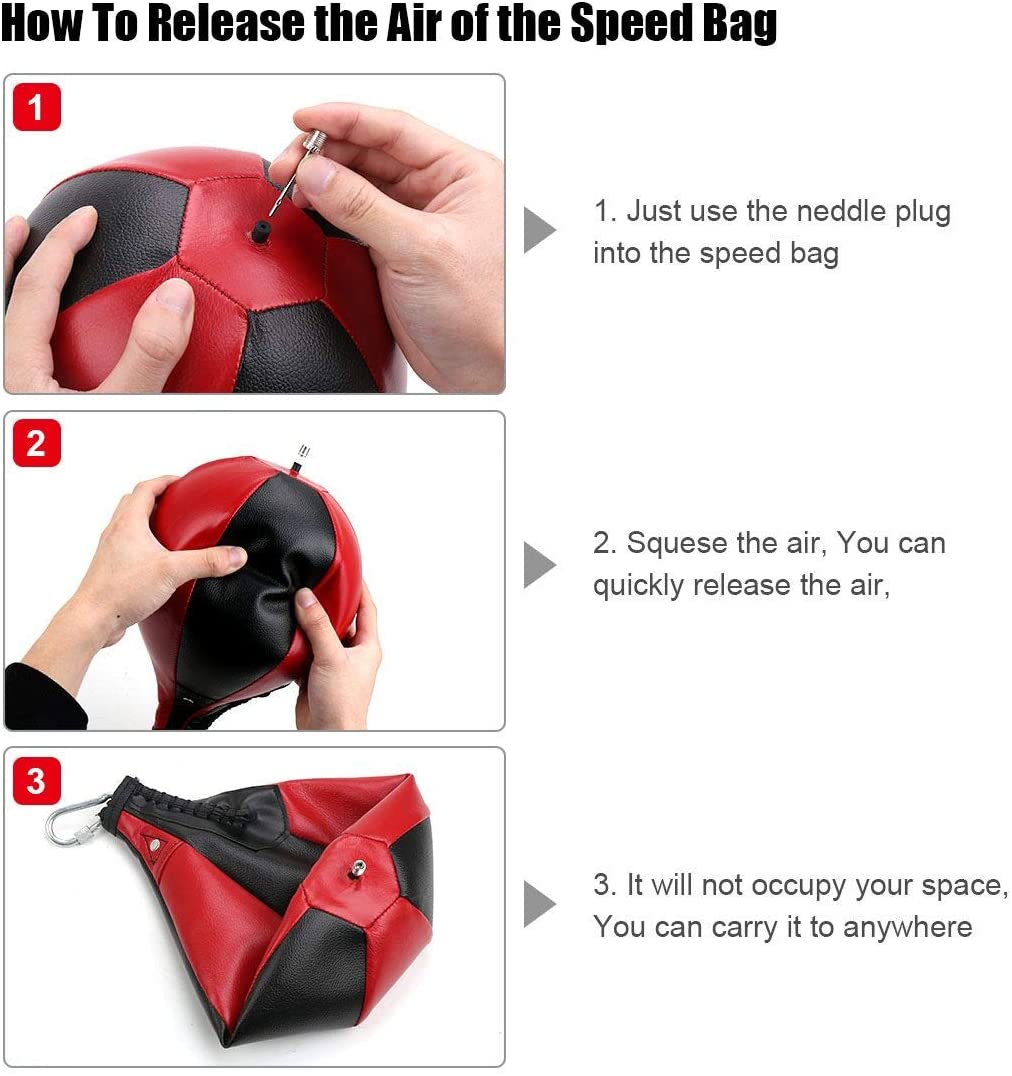 How To Release the Air of the Speed Bag

1

1. Just use the neddle plug into the speed bag

2

2. Squese the air, You can quickly release the air,

3

3. It will not occupy your space, You can carry it to anywhere