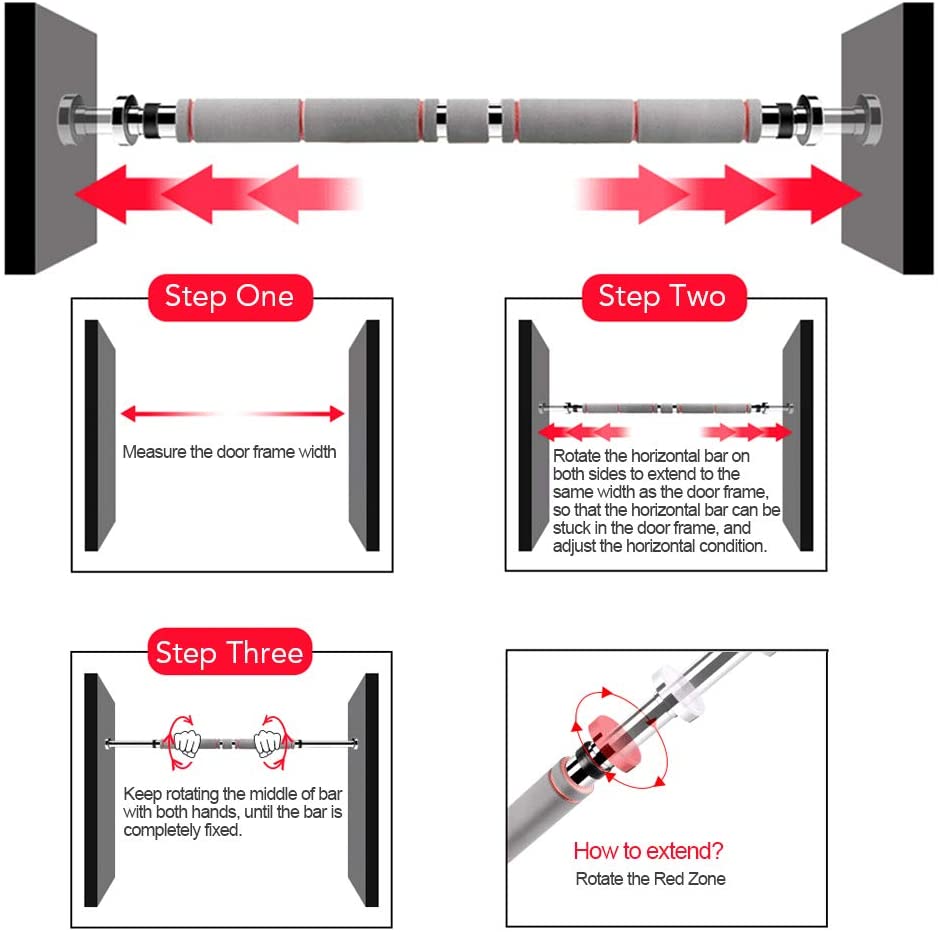 Step One

Measure the door frame width

Step Two

Rotate the horizontal bar on both sides to extend to the same width as the door frame, so that the horizontal bar can be stuck in the door frame, and adjust the horizontal condition.

Step Three

Keep rotating the middle of bar with both hands, until the bar is completely fixed.

How to extend?
Rotate the Red Zone