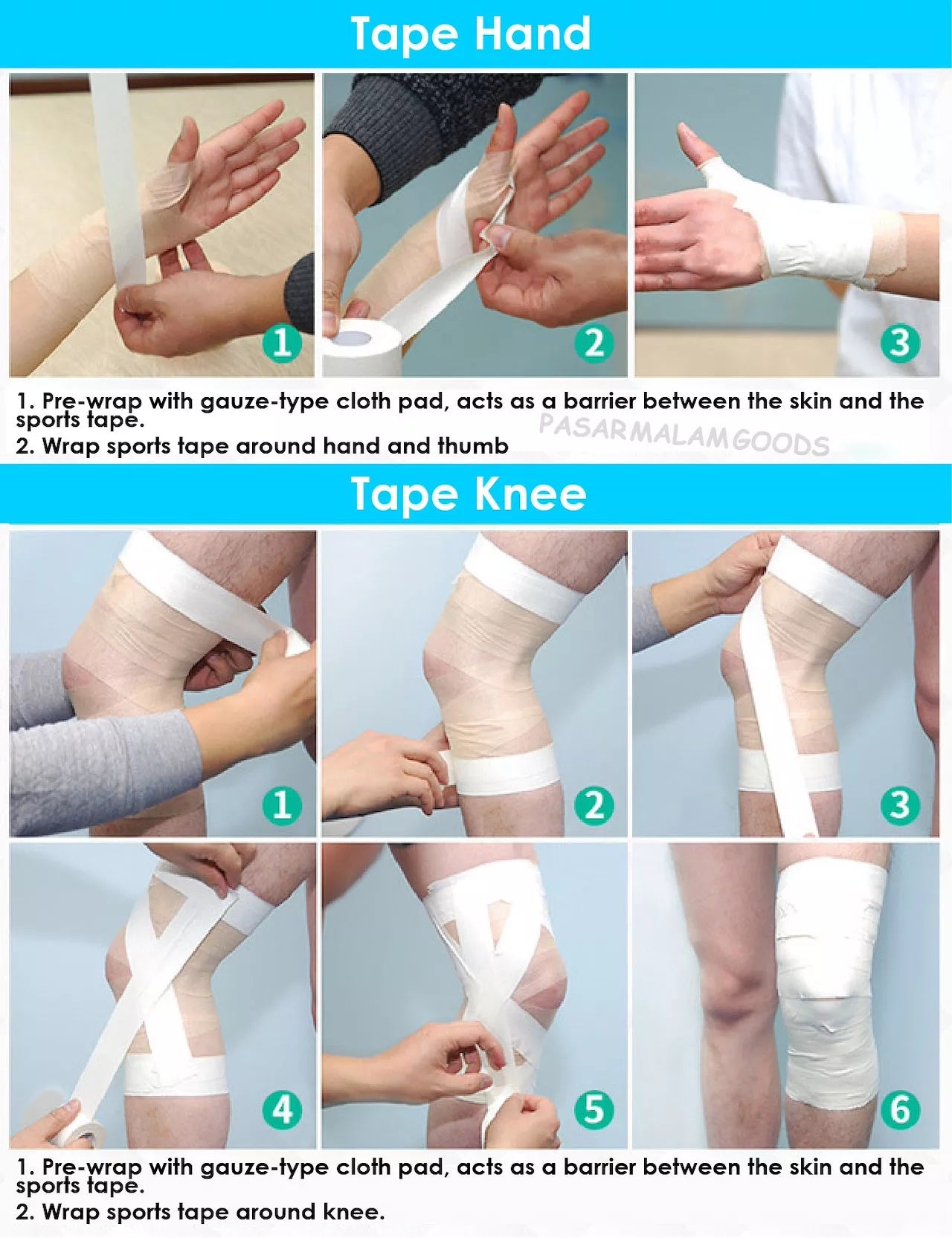 Tape Hand

1 2 3

1. Pre-wrap with gauze-type cloth pad, acts as a barrier between the skin and the sports tape.
2. Wrap sports tape around hand and thumb

PASARMALAMGOODS

Tape Knee

1 2 3

4 5 6

1. Pre-wrap with gauze-type cloth pad, acts as a barrier between the skin and the sports tape.
2. Wrap sports tape around knee.