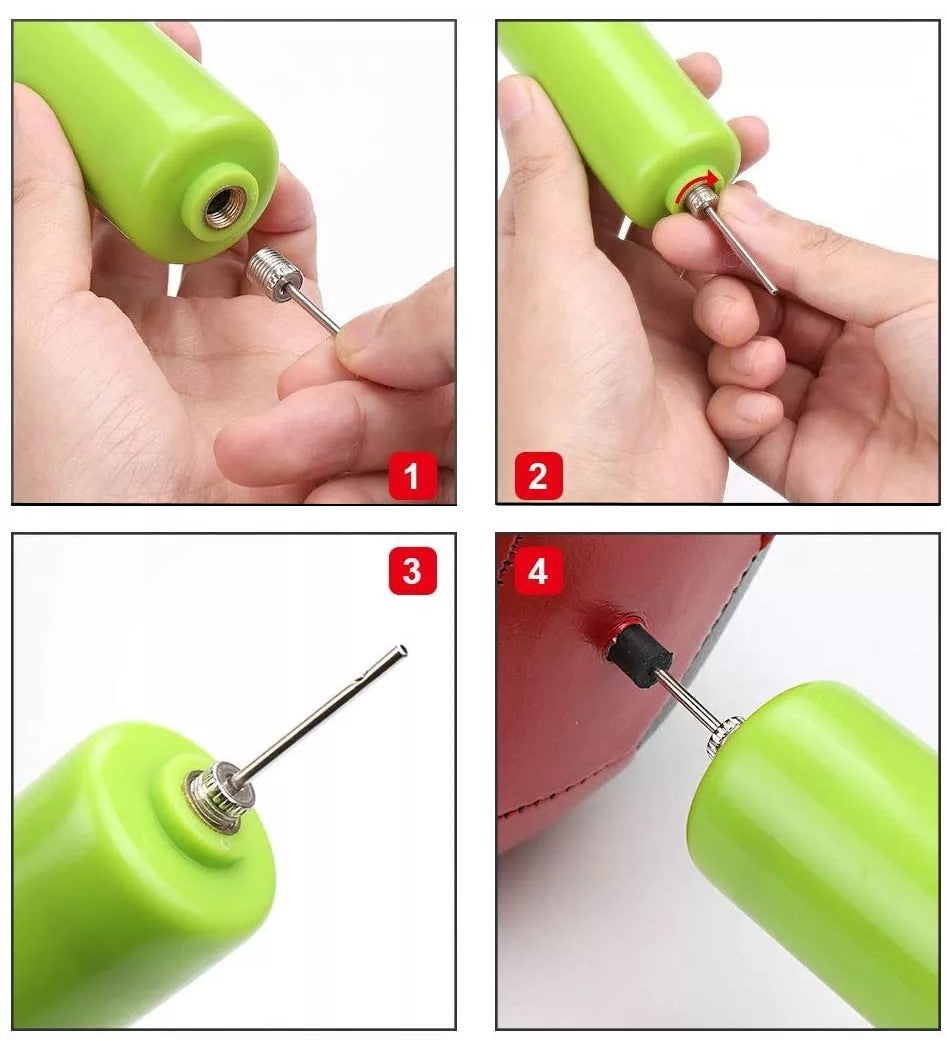 1

2

3

4