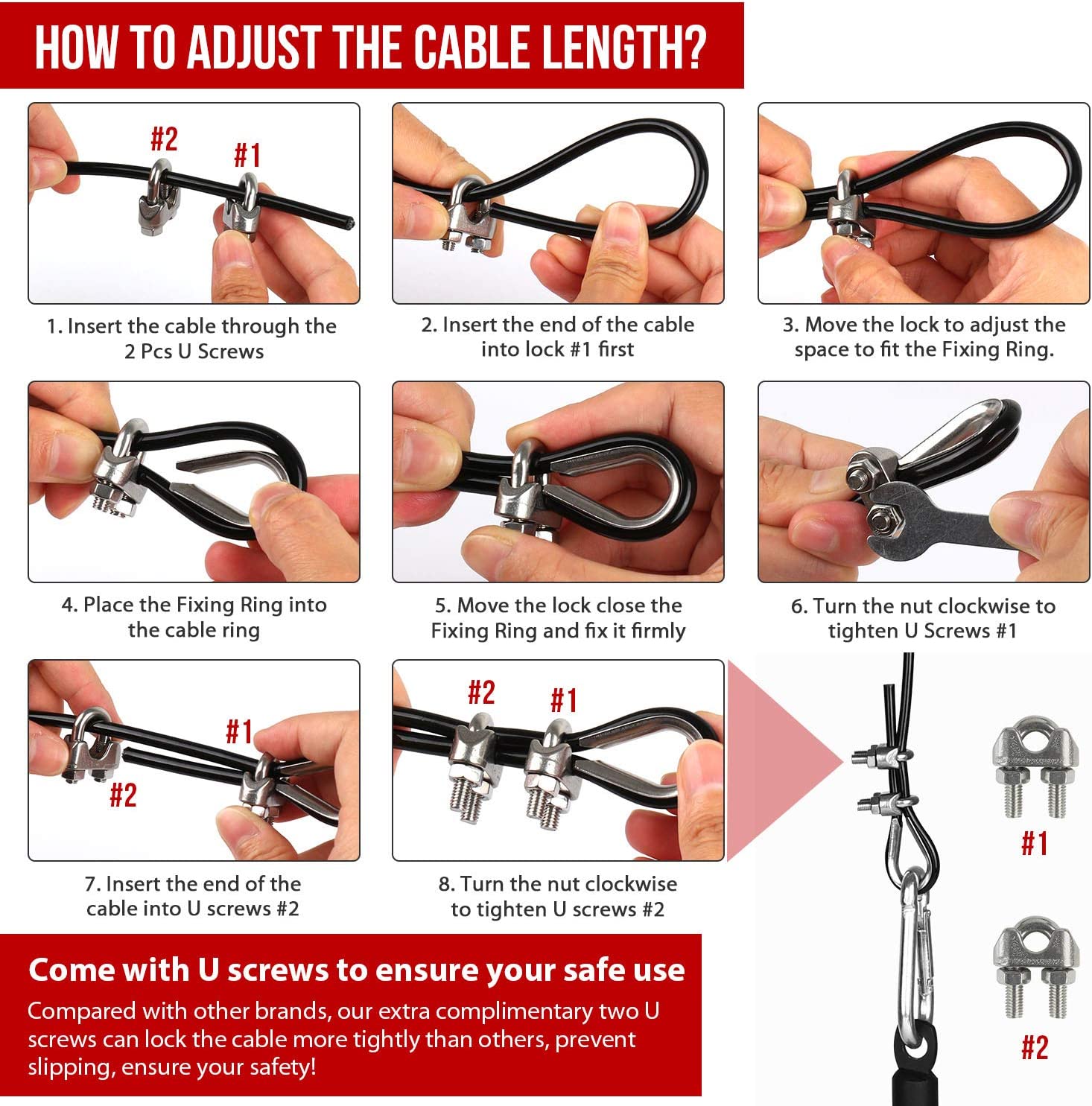 HOW TO ADJUST THE CABLE LENGTH?

#2 #1

1. Insert the cable through the 2 Pcs U Screws

2. Insert the end of the cable into lock #1 first

3. Move the lock to adjust the space to fit the Fixing Ring.

4. Place the Fixing Ring into the cable ring

5. Move the lock close the Fixing Ring and fix it firmly

6. Turn the nut clockwise to tighten U Screws #1

#1 #2

7. Insert the end of the cable into U screws #2

#2 #1

8. Turn the nut clockwise to tighten U screws #2

#1

#2

Come with U screws to ensure your safe use

Compared with other brands, our extra complimentary two U screws can lock the cable more tightly than others, prevent slipping, ensure your safety!