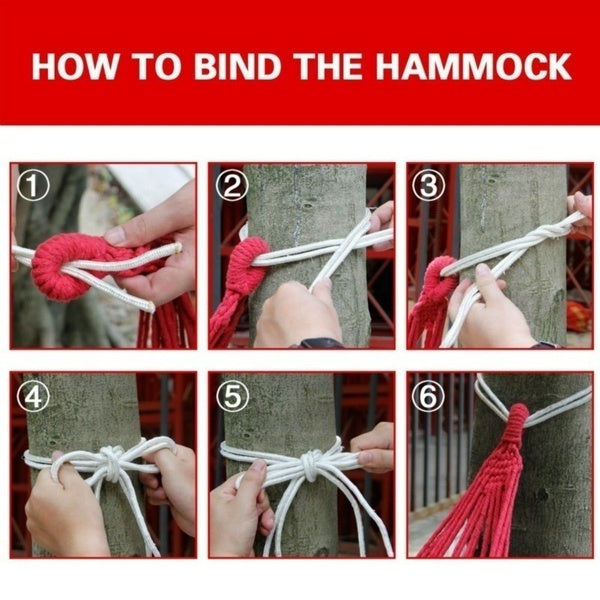 HOW TO BIND THE HAMMOCK

①

②

③

④

⑤

⑥