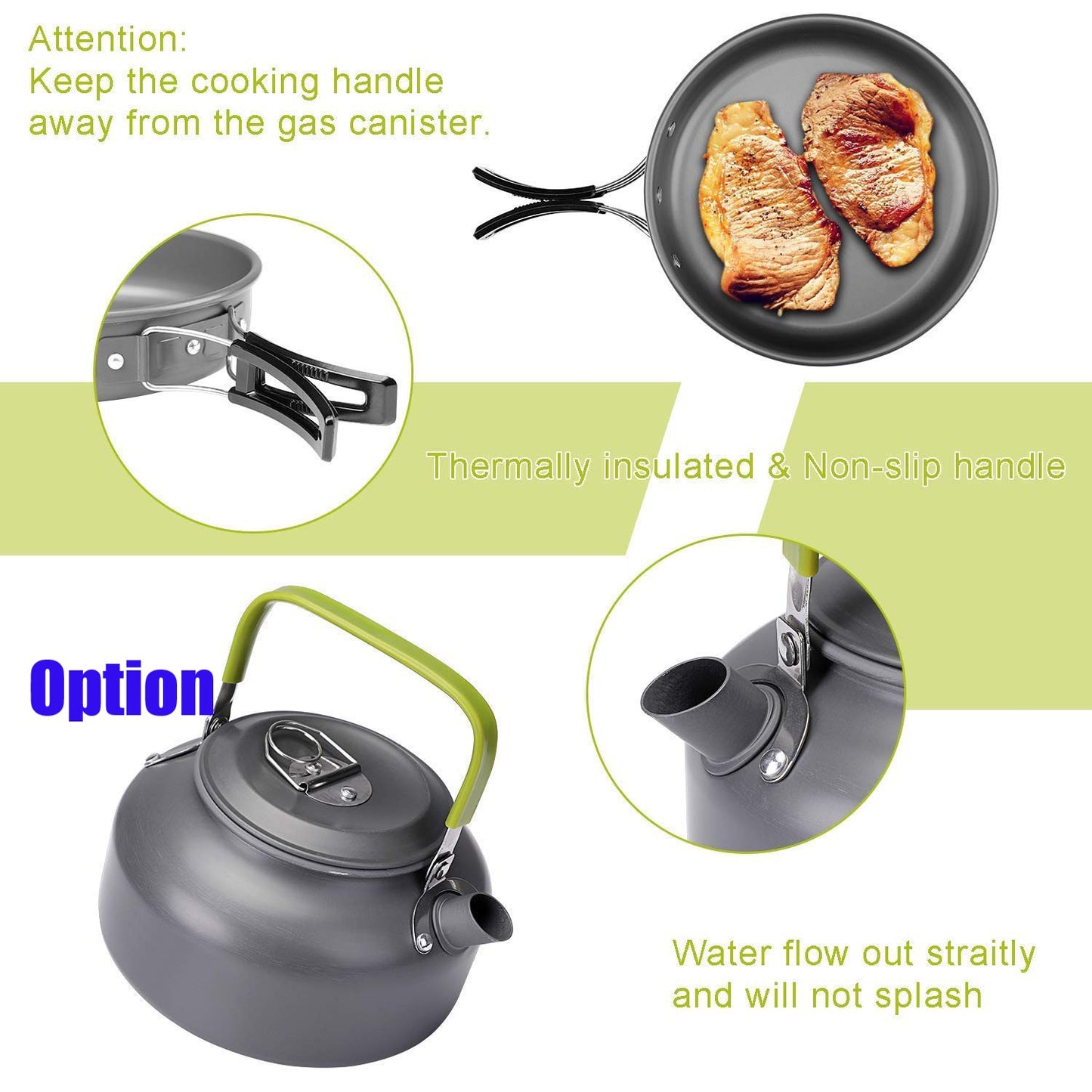 Attention:
Keep the cooking handle away from the gas canister.

Thermally insulated & Non-slip handle

Option

Water flow out straitly and will not splash