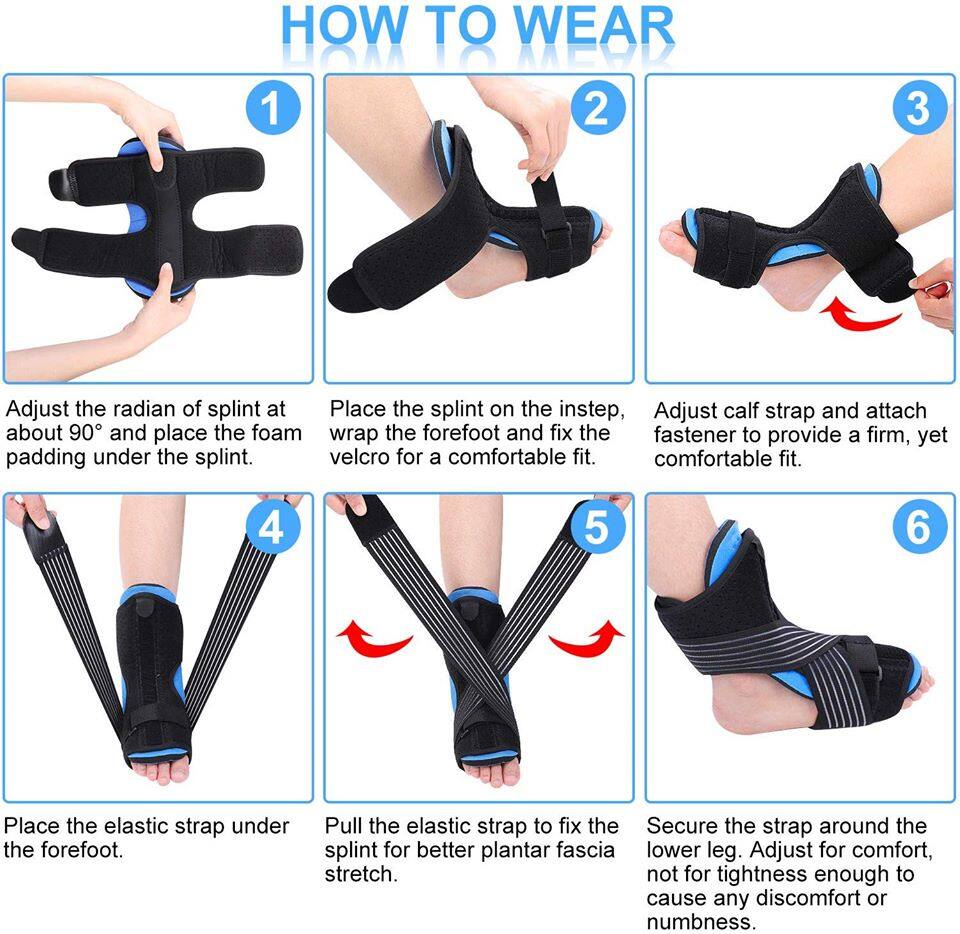 HOW TO WEAR

1

Adjust the radian of splint at about 90° and place the foam padding under the splint.

2

Place the splint on the instep, wrap the forefoot and fix the velcro for a comfortable fit.

3

Adjust calf strap and attach fastener to provide a firm, yet comfortable fit.

4

Place the elastic strap under the forefoot.

5

Pull the elastic strap to fix the splint for better plantar fascia stretch.

6

Secure the strap around the lower leg. Adjust for comfort, not for tightness enough to cause any discomfort or numbness.