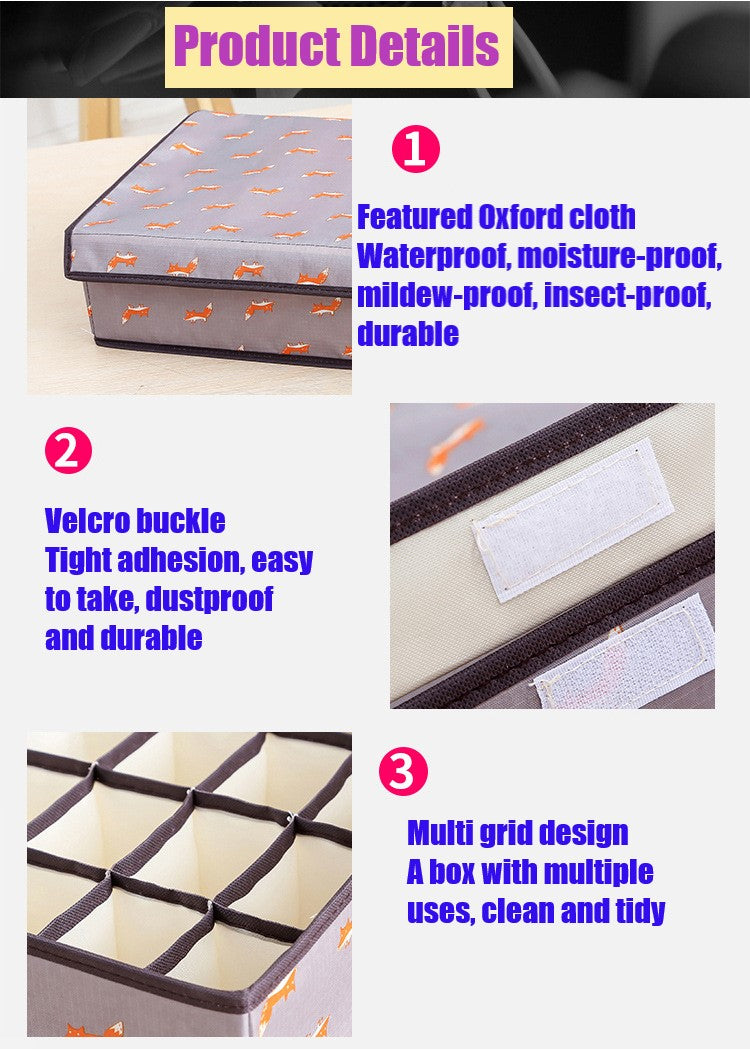 Product Details

1

Featured Oxford cloth
Waterproof, moisture-proof, mildew-proof, insect-proof, durable

2

Velcro buckle
Tight adhesion, easy to take, dustproof and durable

3

Multi grid design
A box with multiple uses, clean and tidy