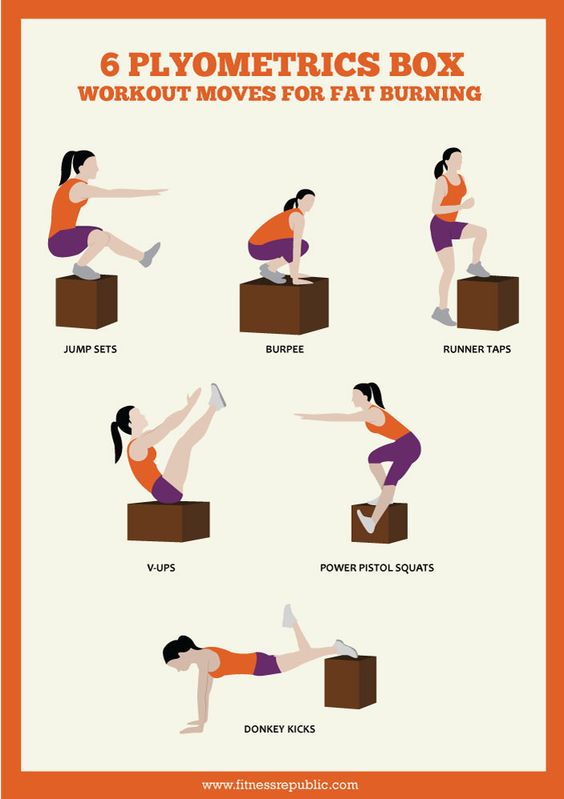 6 PLYOMETRICS BOX
WORKOUT MOVES FOR FAT BURNING

JUMP SETS

BURPEE

RUNNER TAPS

V-UPS

POWER PISTOL SQUATS

DONKEY KICKS

www.fitnessrepublic.com