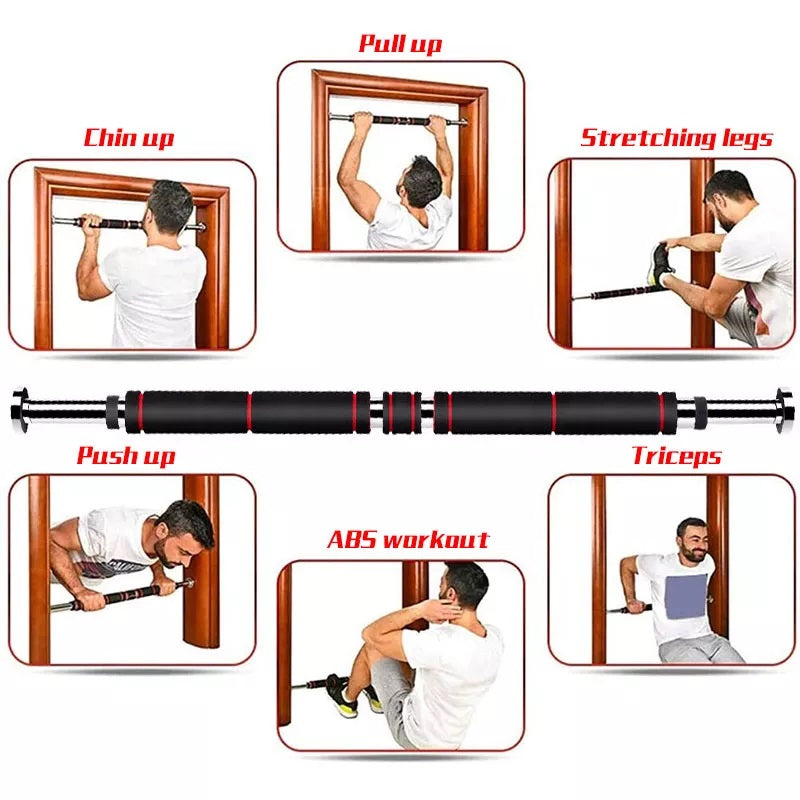 Pull up

Chin up

Stretching legs

Push up

Triceps

ABS workout