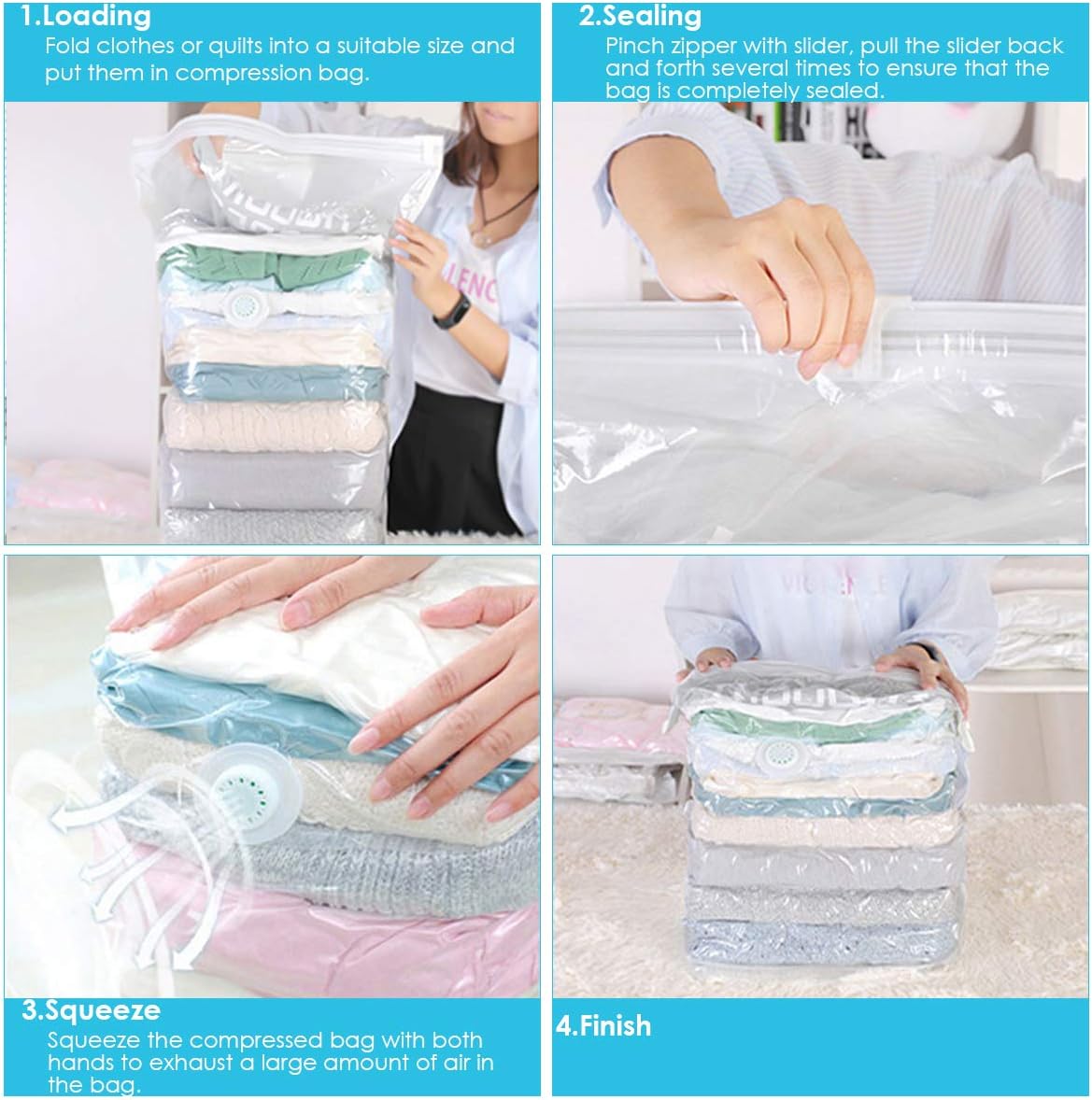 1.Loading
Fold clothes or quilts into a suitable size and put them in compression bag.

2.Sealing
Pinch zipper with slider, pull the slider back and forth several times to ensure that the bag is completely sealed.

3.Squeeze
Squeeze the compressed bag with both hands to exhaust a large amount of air in the bag.

4.Finish