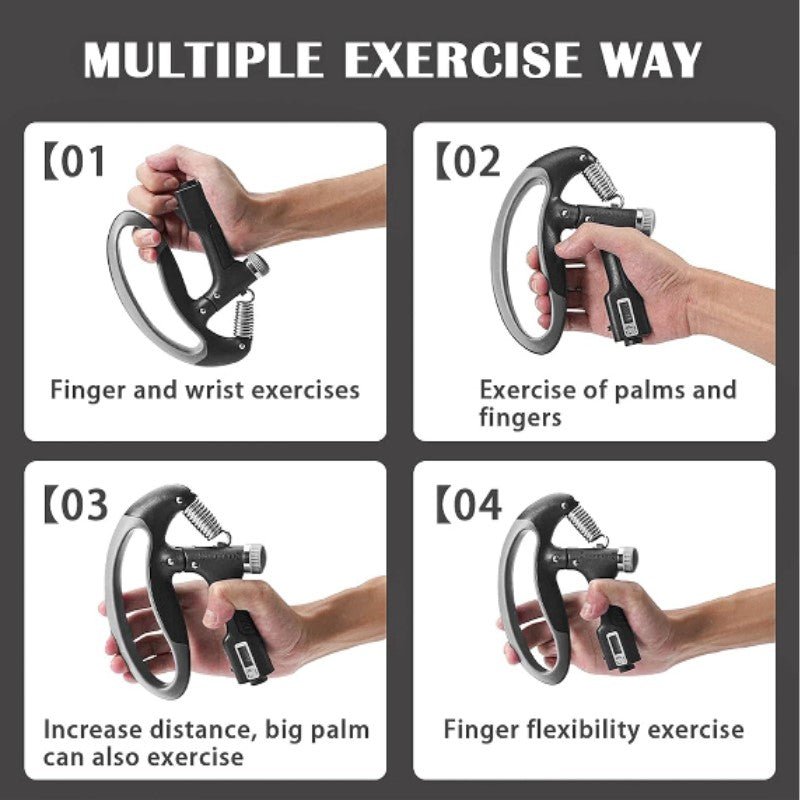 MULTIPLE EXERCISE WAY

【01

Finger and wrist exercises

【02

Exercise of palms and fingers

【03

Increase distance, big palm can also exercise

【04

Finger flexibility exercise