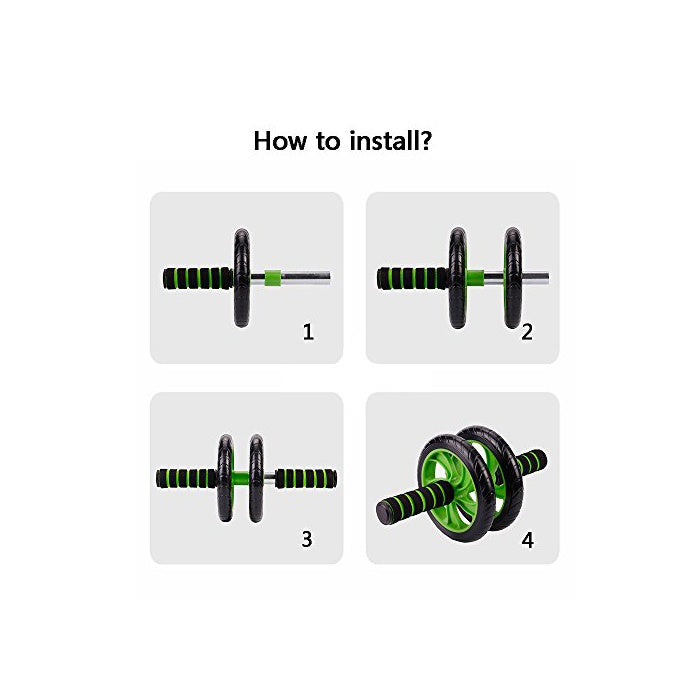 How to install?

1

2

3

4