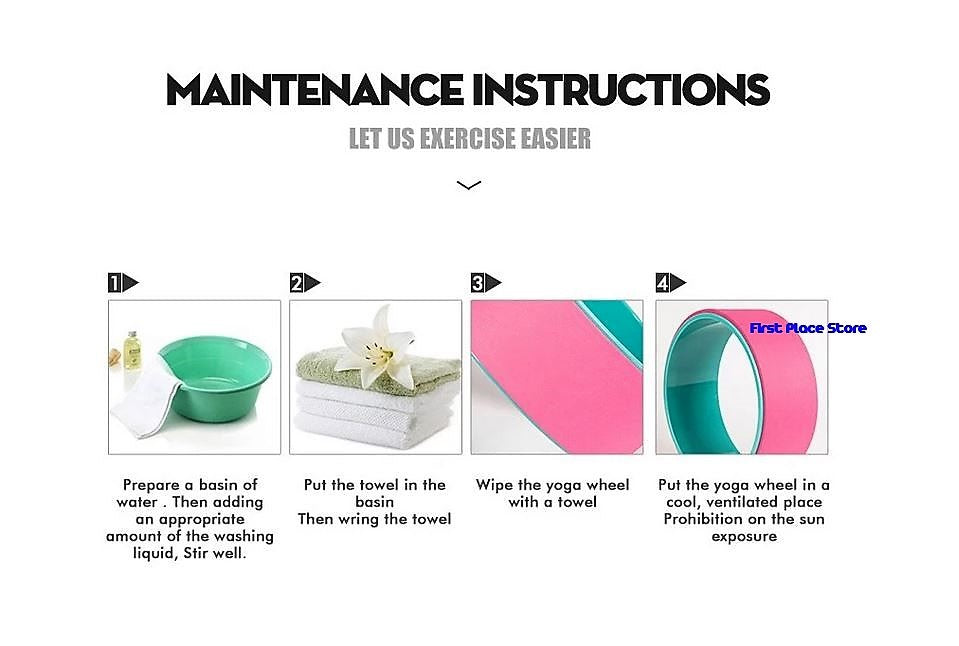 MAINTENANCE INSTRUCTIONS
LET US EXERCISE EASIER

1

Prepare a basin of water . Then adding an appropriate amount of the washing liquid, Stir well.

2

Put the towel in the basin
Then wring the towel

3

Wipe the yoga wheel with a towel

4

First Place Store

Put the yoga wheel in a cool, ventilated place
Prohibition on the sun exposure