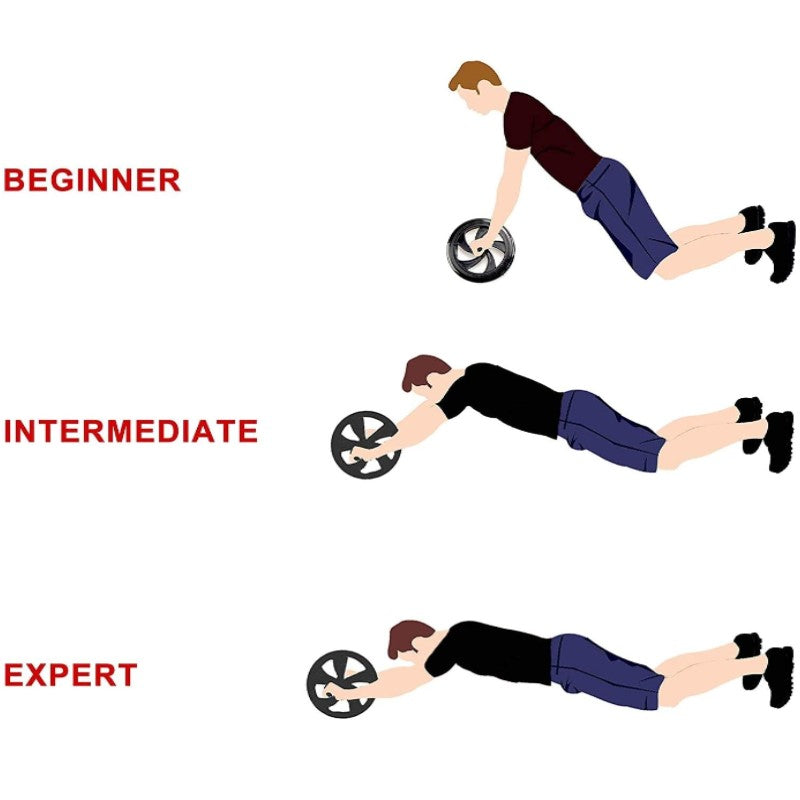 BEGINNER

INTERMEDIATE

EXPERT