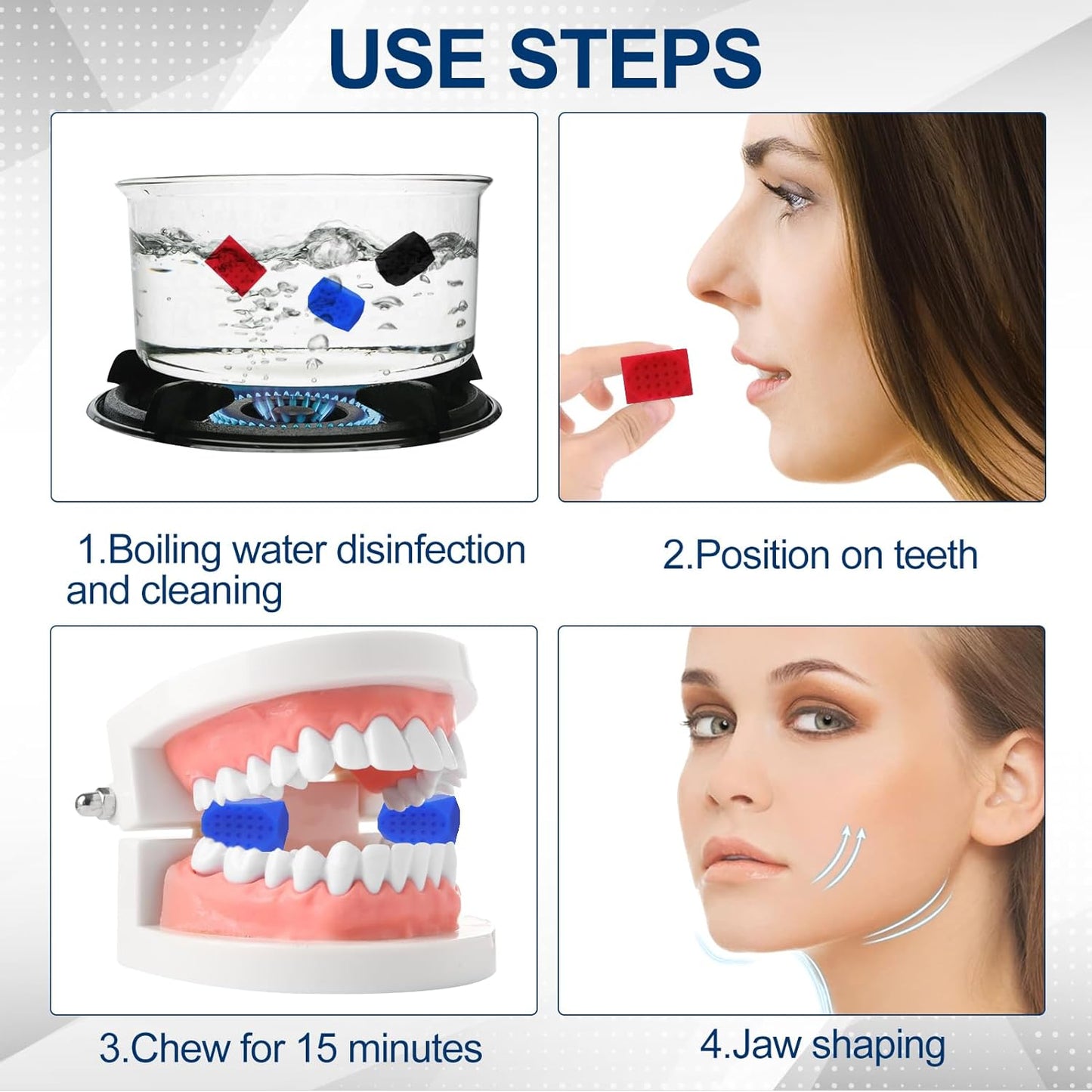 USE STEPS

1.Boiling water disinfection and cleaning

2.Position on teeth

3.Chew for 15 minutes

4.Jaw shaping