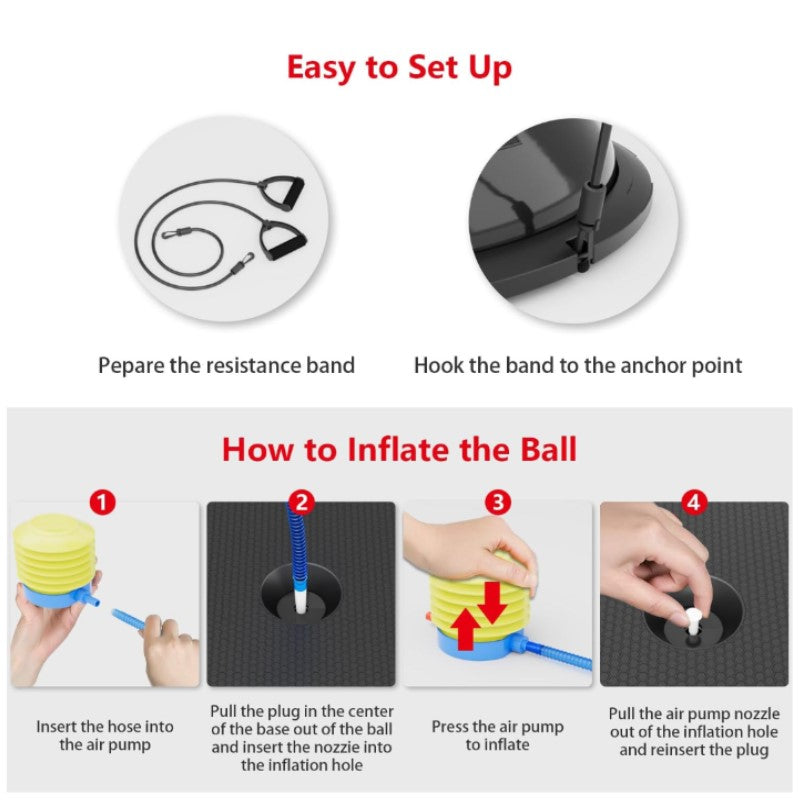 Easy to Set Up

Pepare the resistance band

Hook the band to the anchor point

How to Inflate the Ball

1

Insert the hose into the air pump

2

Pull the plug in the center of the base out of the ball and insert the nozzie into the inflation hole

3

Press the air pump to inflate

4

Pull the air pump nozzle out of the inflation hole and reinsert the plug