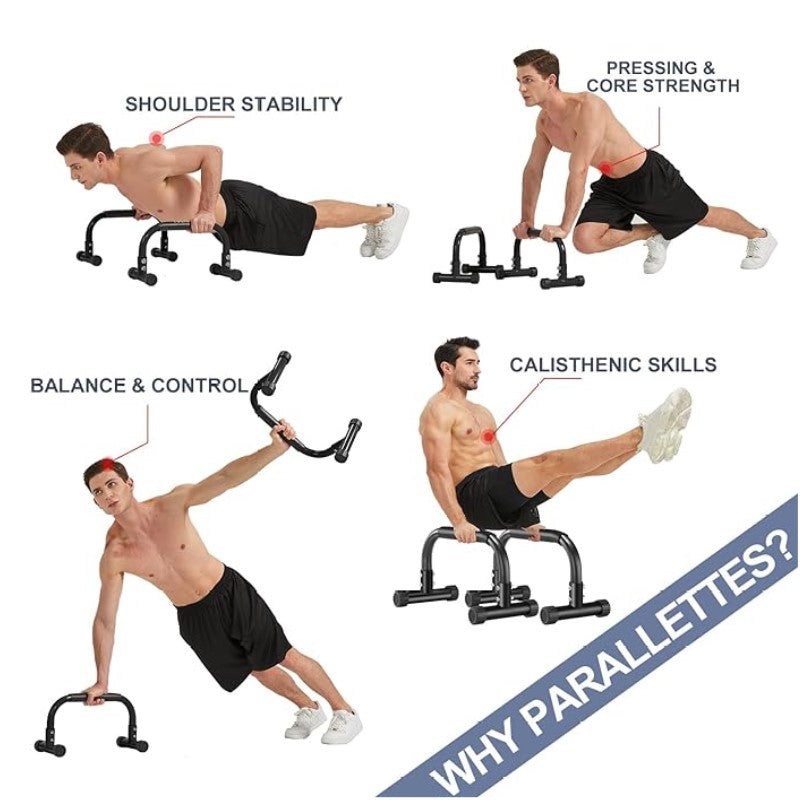 SHOULDER STABILITY

PRESSING & CORE STRENGTH

BALANCE & CONTROL

CALISTHENIC SKILLS

WHY PARALLETTES?