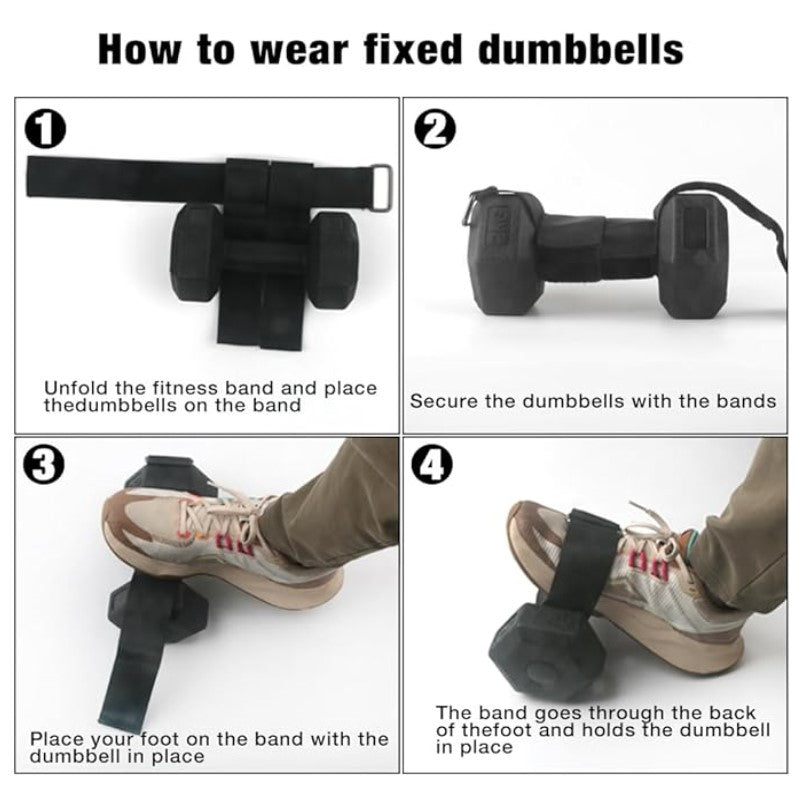 How to wear fixed dumbbells

1

Unfold the fitness band and place thedumbbells on the band

2

Secure the dumbbells with the bands

3

Place your foot on the band with the dumbbell in place

4

The band goes through the back of thefoot and holds the dumbbell in place