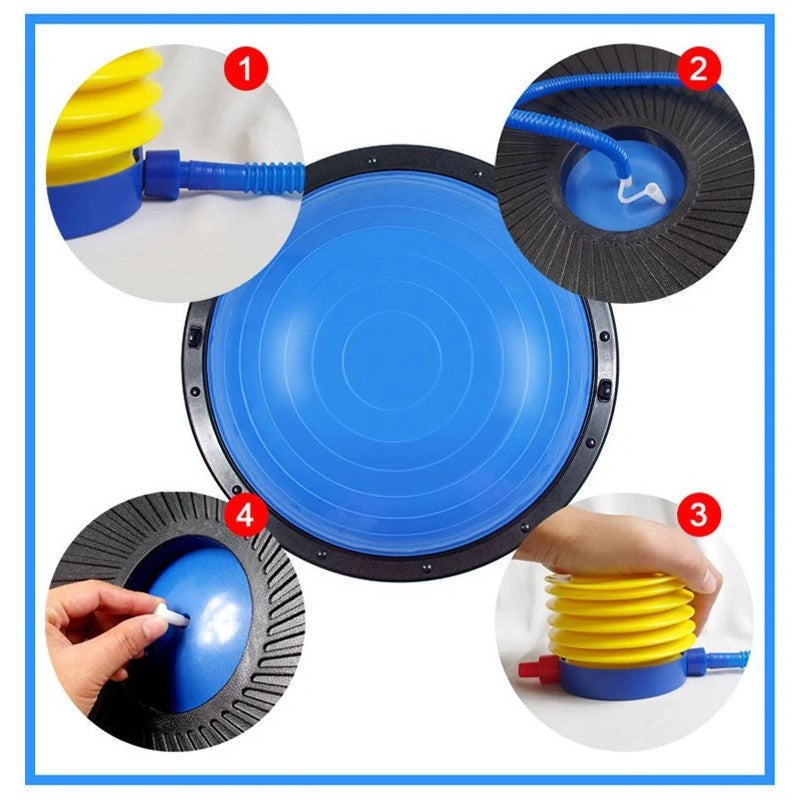 1
2
4
3