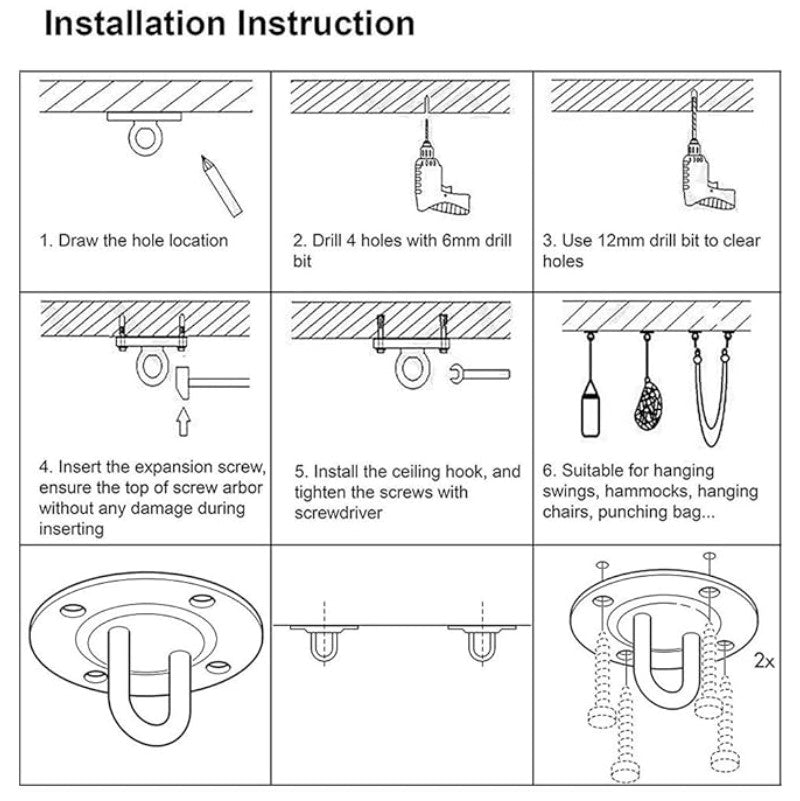 Installation Instruction

1. Draw the hole location

2. Drill 4 holes with 6mm drill bit

3. Use 12mm drill bit to clear holes

4. Insert the expansion screw, ensure the top of screw arbor without any damage during inserting

5. Install the ceiling hook, and tighten the screws with screwdriver

6. Suitable for hanging swings, hammocks, hanging chairs, punching bag...

2x