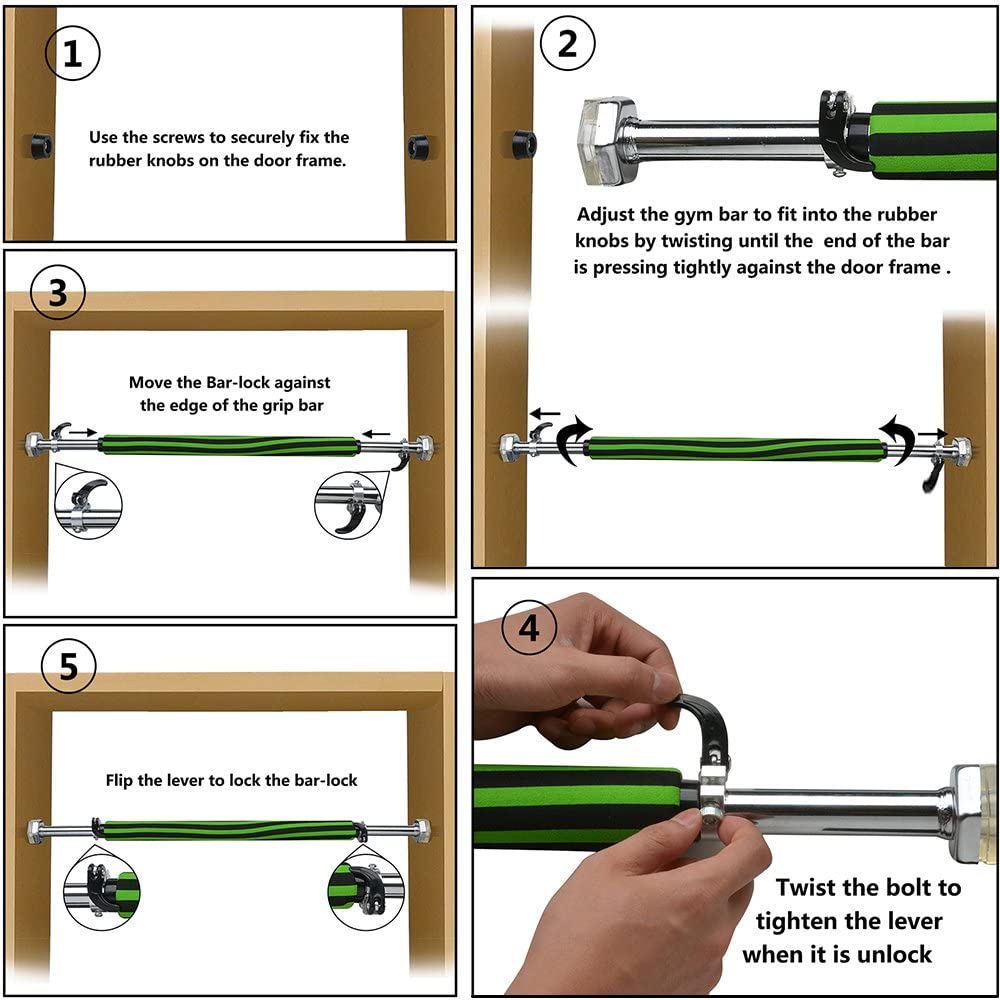 1

Use the screws to securely fix the rubber knobs on the door frame.

2

Adjust the gym bar to fit into the rubber knobs by twisting until the end of the bar is pressing tightly against the door frame .

3

Move the Bar-lock against the edge of the grip bar

4

Twist the bolt to tighten the lever when it is unlock

5

Flip the lever to lock the bar-lock