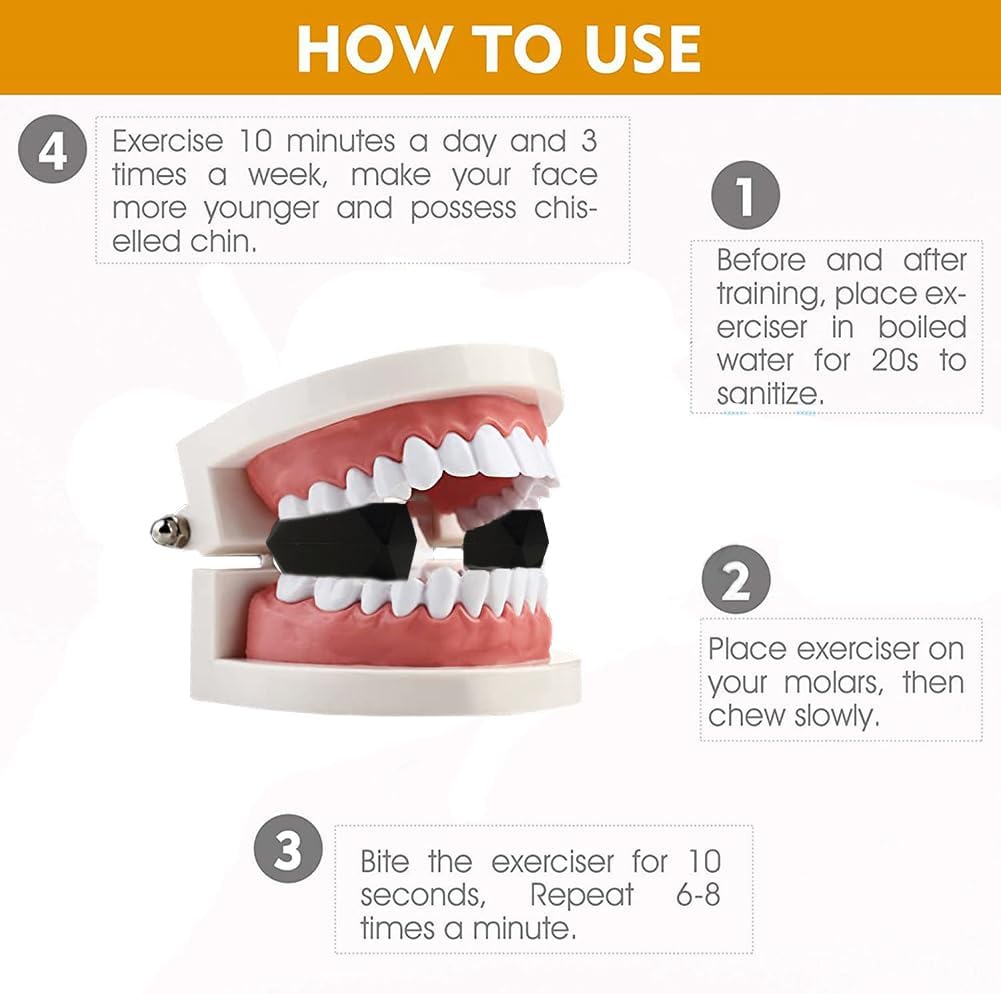 HOW TO USE

4

Exercise 10 minutes a day and 3 times a week, make your face more younger and possess chiselled chin.

1

Before and after training, place exerciser in boiled water for 20s to sanitize.

2

Place exerciser on your molars, then chew slowly.

3

Bite the exerciser for 10 seconds, Repeat 6-8 times a minute.