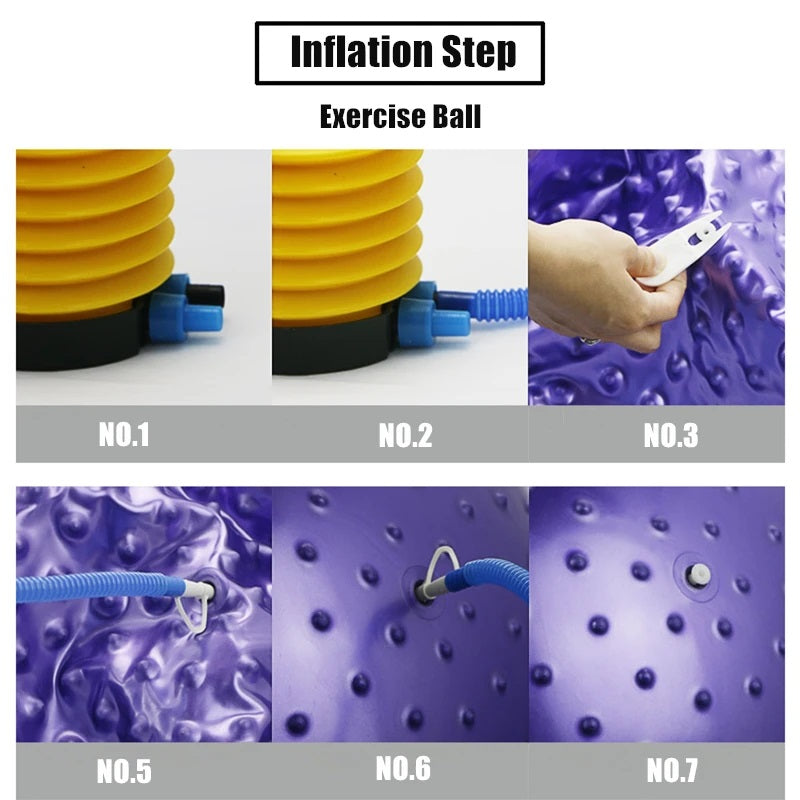 Inflation Step

Exercise Ball

NO.1

NO.2

NO.3

NO.5

NO.6

NO.7