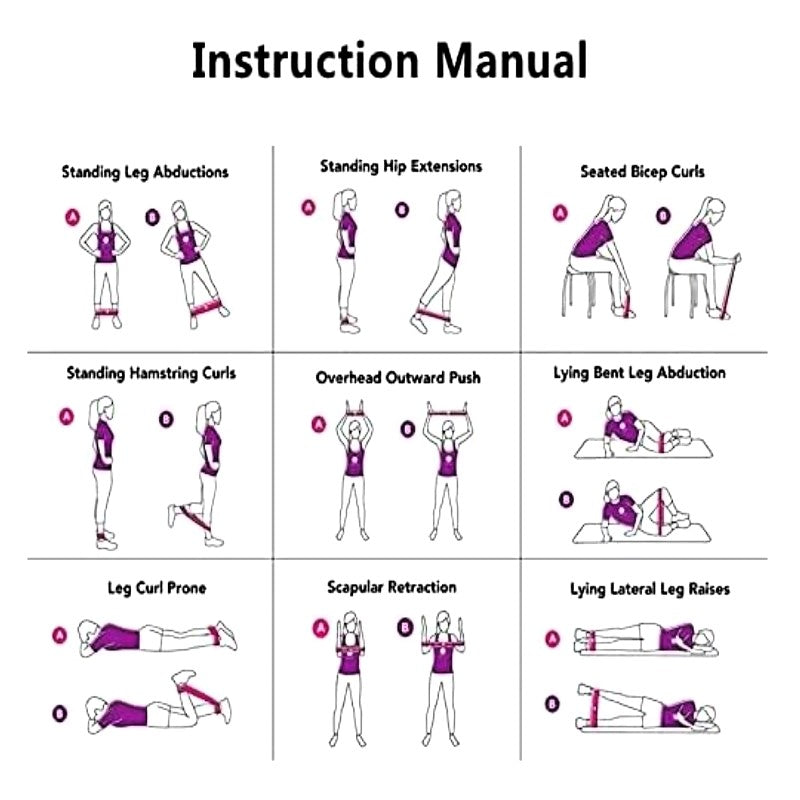 Instruction Manual

Standing Leg Abductions

A B

Standing Hip Extensions

A B

Seated Bicep Curls

A B

Standing Hamstring Curls

A B

Overhead Outward Push

A B

Lying Bent Leg Abduction

A

B

Leg Curl Prone

A

B

Scapular Retraction

A B

Lying Lateral Leg Raises

A

B