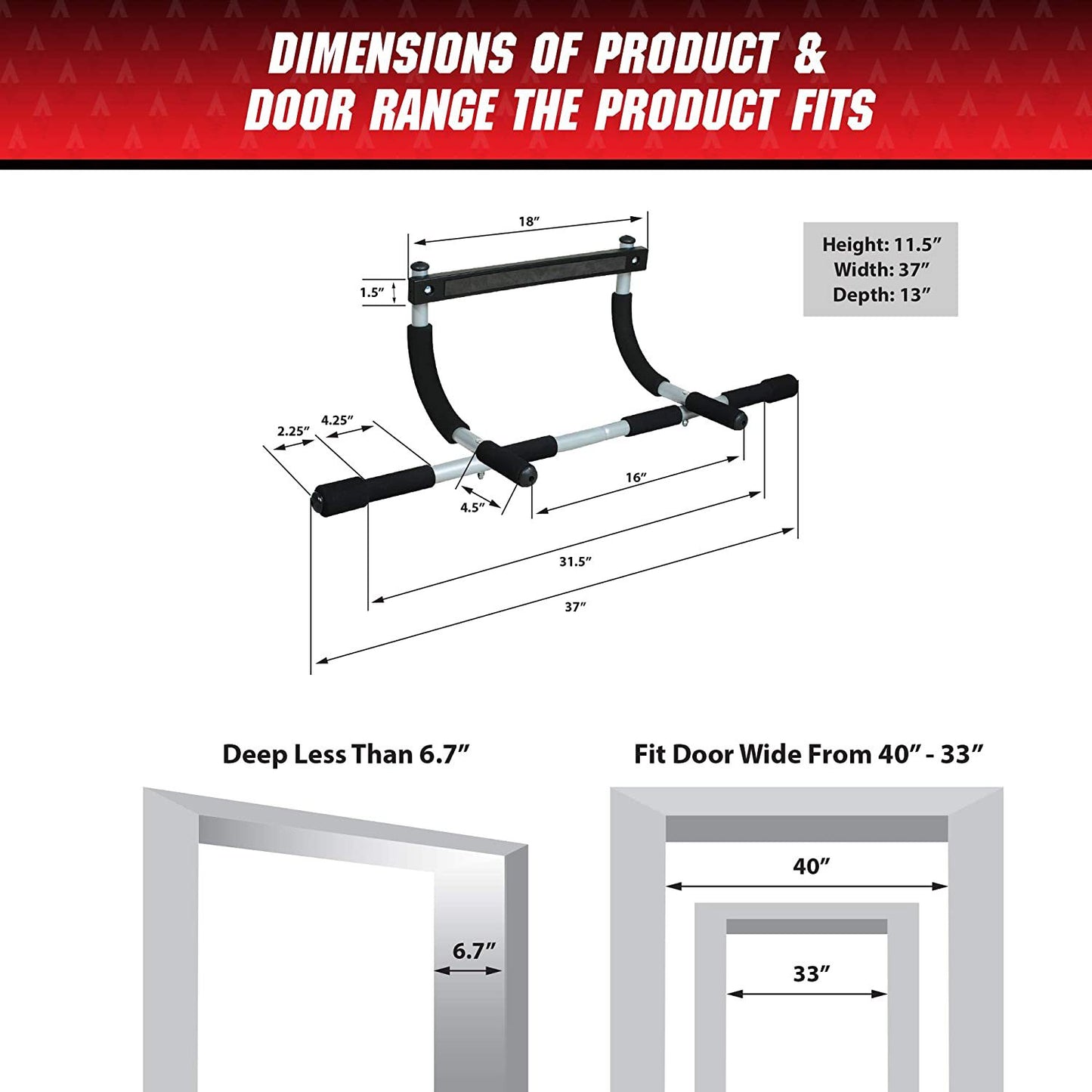 DIMENSIONS OF PRODUCT & DOOR RANGE THE PRODUCT FITS

18″

1.5″

Height: 11.5″
Width: 37″
Depth: 13″

2.25″

4.25″

4.5″

16″

31.5″

37″

Deep Less Than 6.7″

6.7″

Fit Door Wide From 40″ - 33″

40″

33″