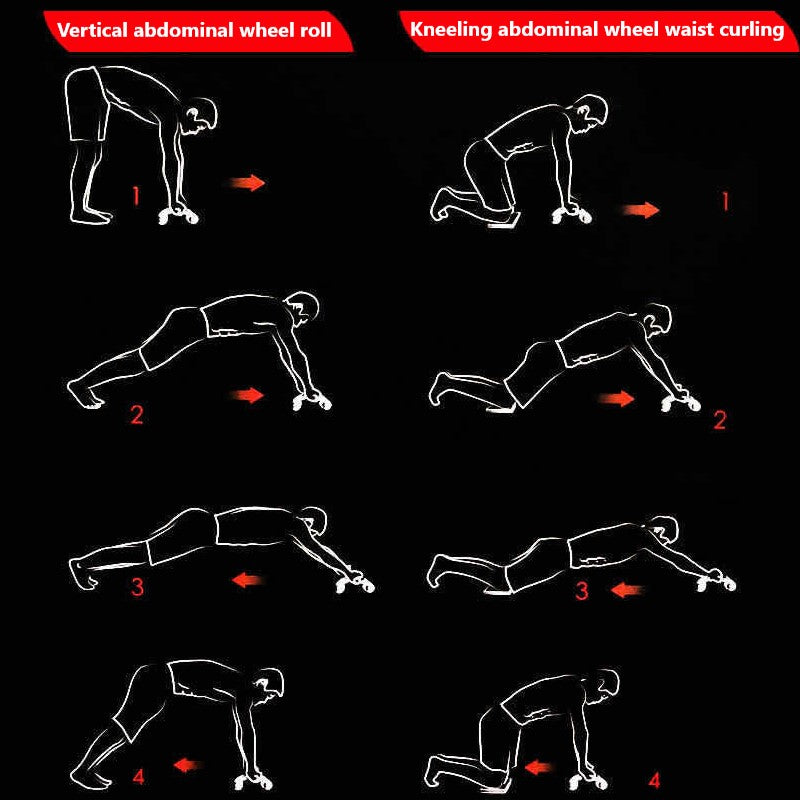 Vertical abdominal wheel roll

1

2

3

4

Kneeling abdominal wheel waist curling

1

2

3

4