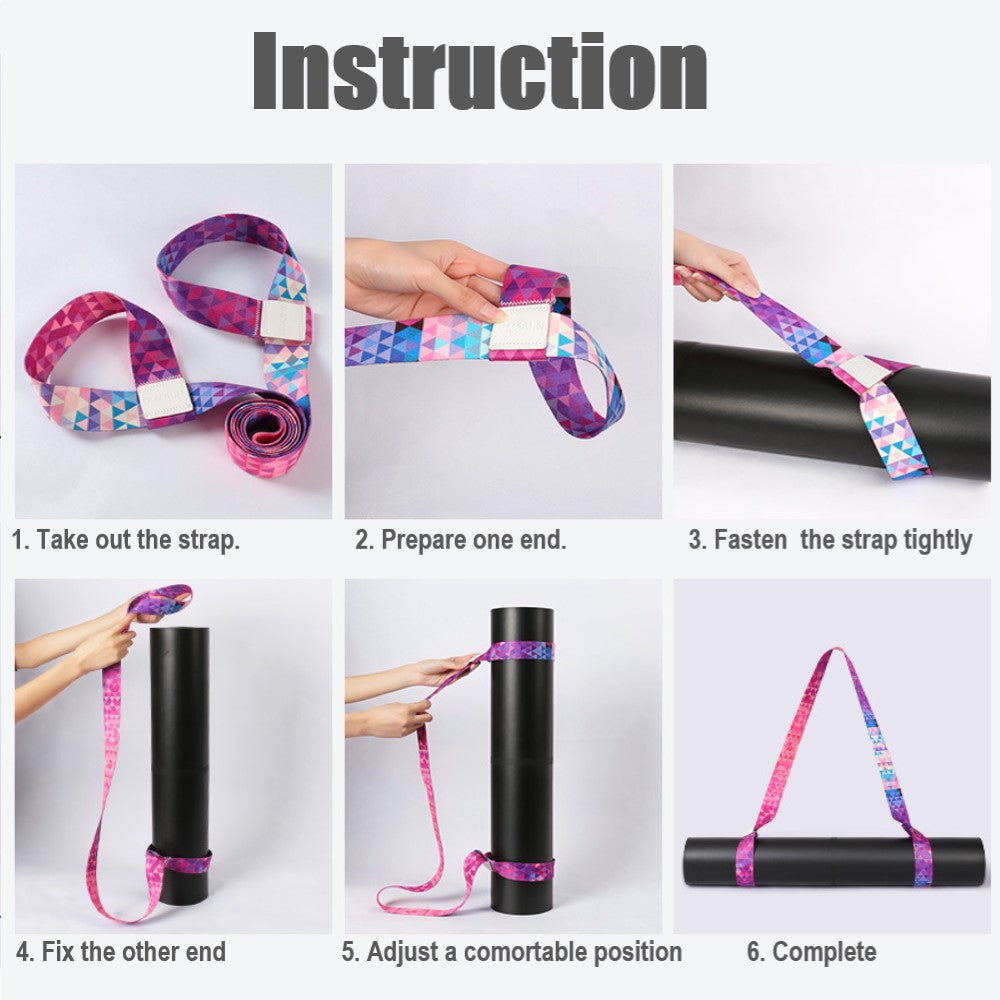 Instruction

1. Take out the strap.

2. Prepare one end.

3. Fasten  the strap tightly

4. Fix the other end

5. Adjust a comortable position

6. Complete