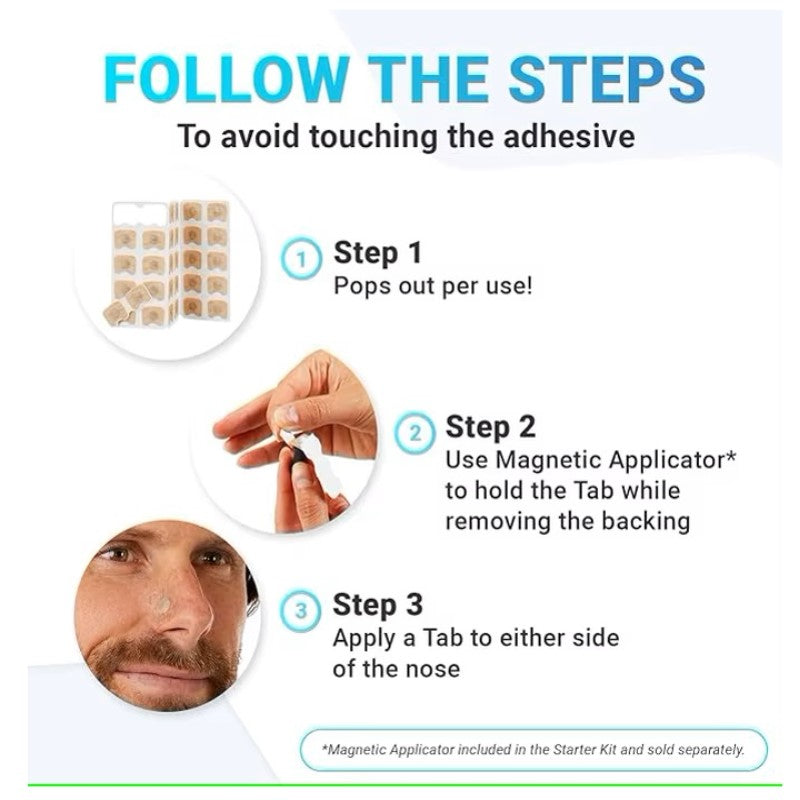 FOLLOW THE STEPS
To avoid touching the adhesive

1 Step 1
Pops out per use!

2 Step 2
Use Magnetic Applicator* to hold the Tab while removing the backing

3 Step 3
Apply a Tab to either side of the nose

*Magnetic Applicator included in the Starter Kit and sold separately.