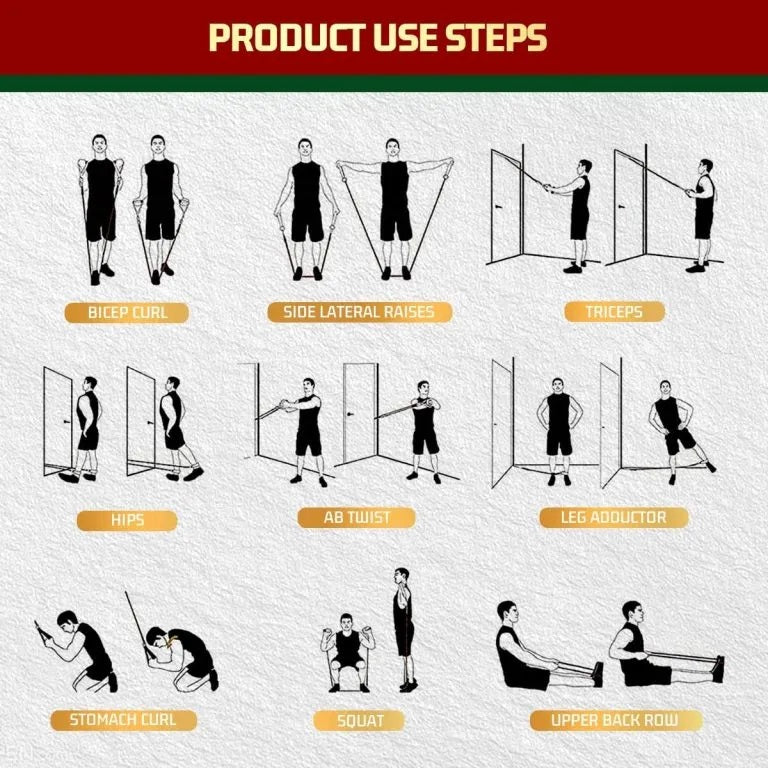 PRODUCT USE STEPS

BICEP CURL

SIDE LATERAL RAISES

TRICEPS

HIPS

AB TWIST

LEG ADDUCTOR

STOMACH CURL

SQUAT

UPPER BACK ROW